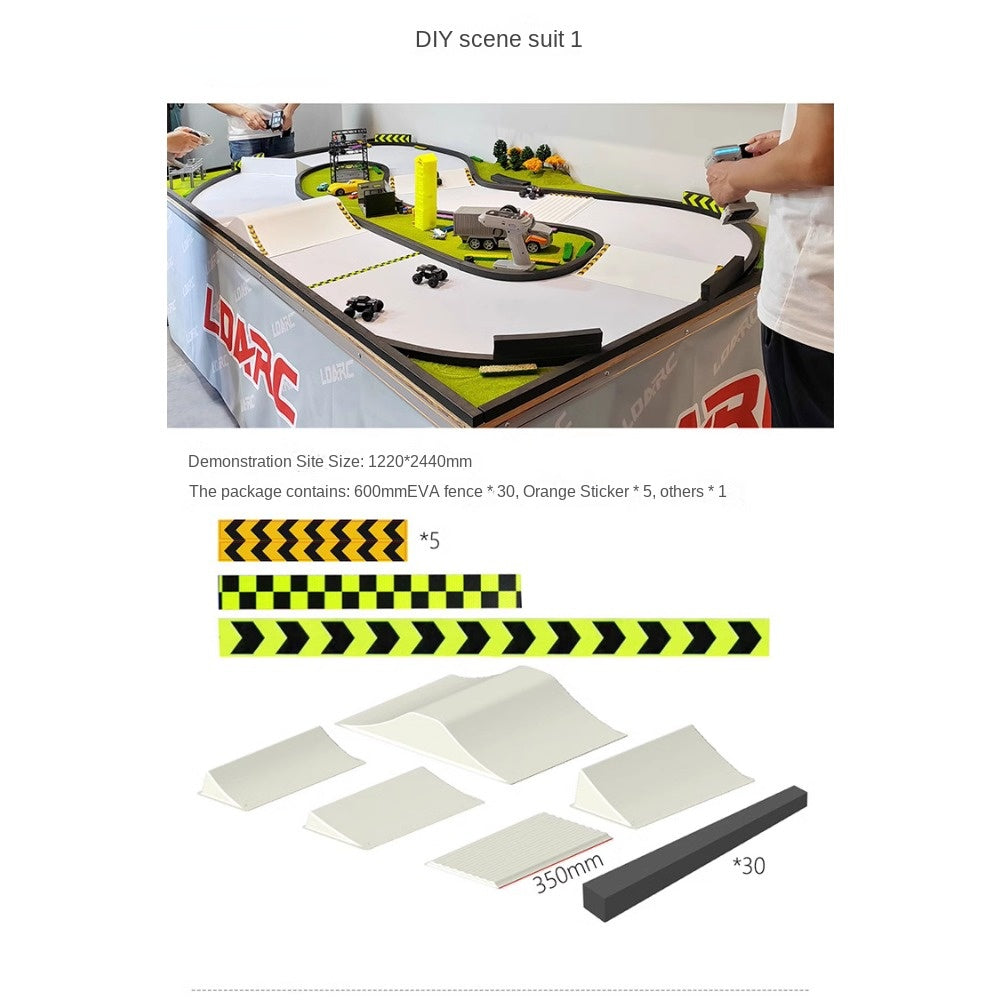 DIY scene suit 1

LDARC

LDARC

LDARC

LDARC

Demonstration Site Size: 1220*2440mm

The package contains: 600mmEVA fence * 30, Orange Sticker * 5, others * 1

*5

350mm

*30