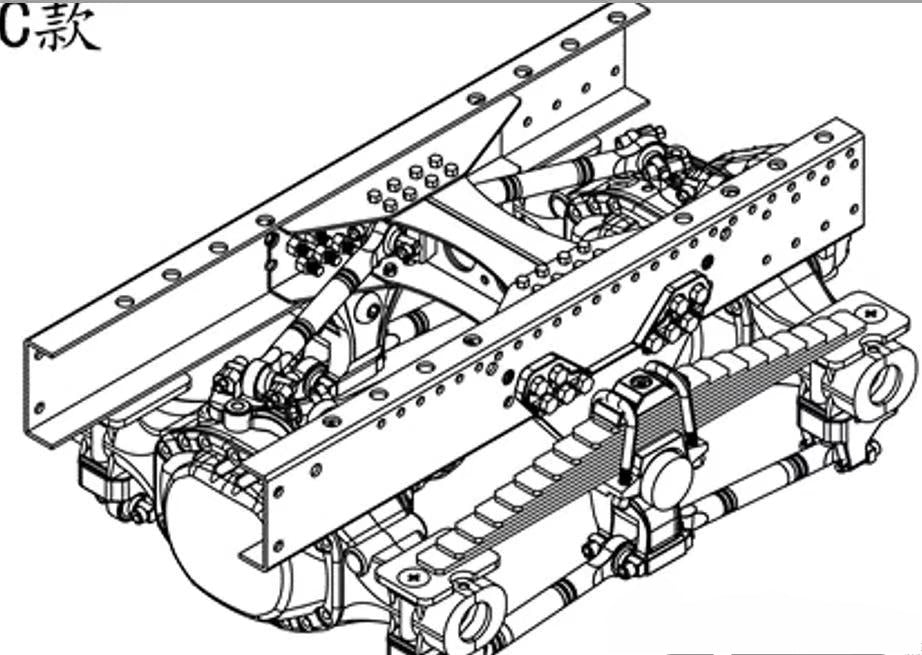 C款