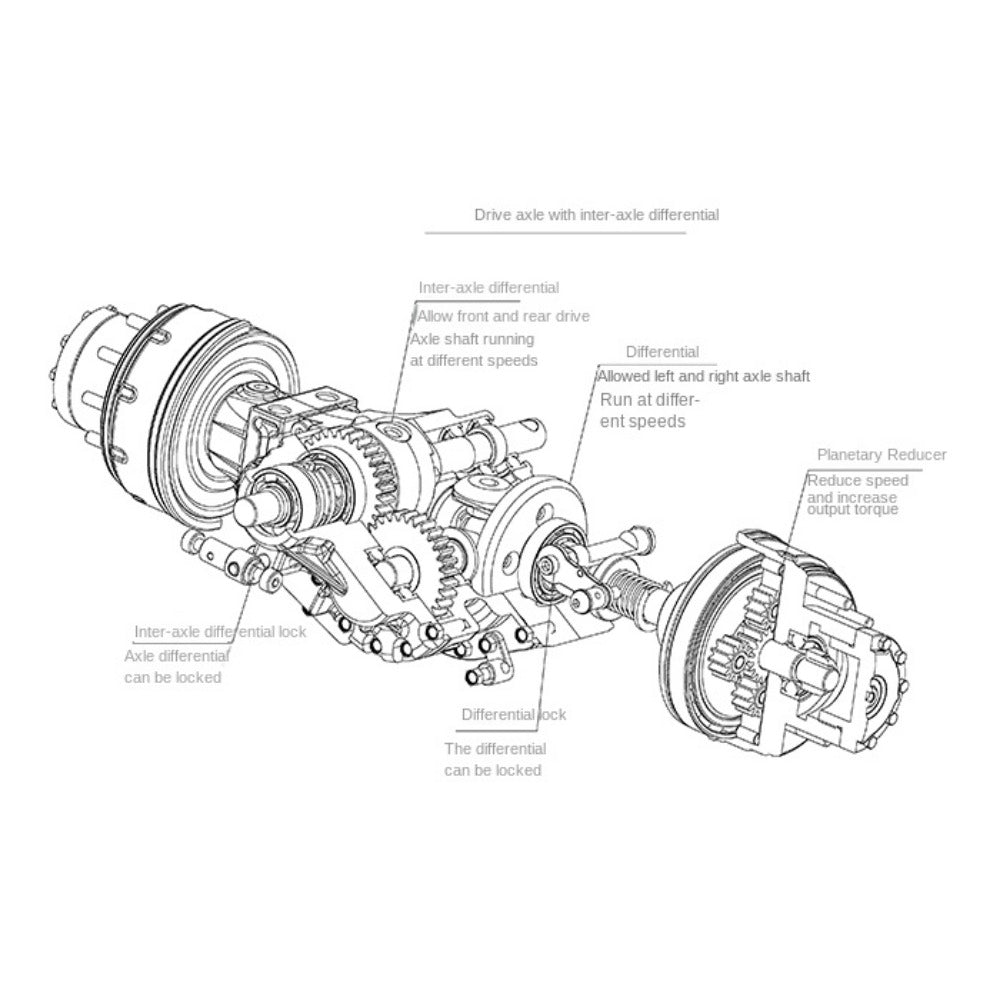 Drive axle with inter-axle differential

Inter-axle differential

Allow front and rear drive Axle shaft running at different speeds

Differential

Allowed left and right axle shaft Run at different speeds

Planetary Reducer

Reduce speed and increase output torque

Inter-axle differential lock

Axle differential can be locked

Differential lock

The differential can be locked