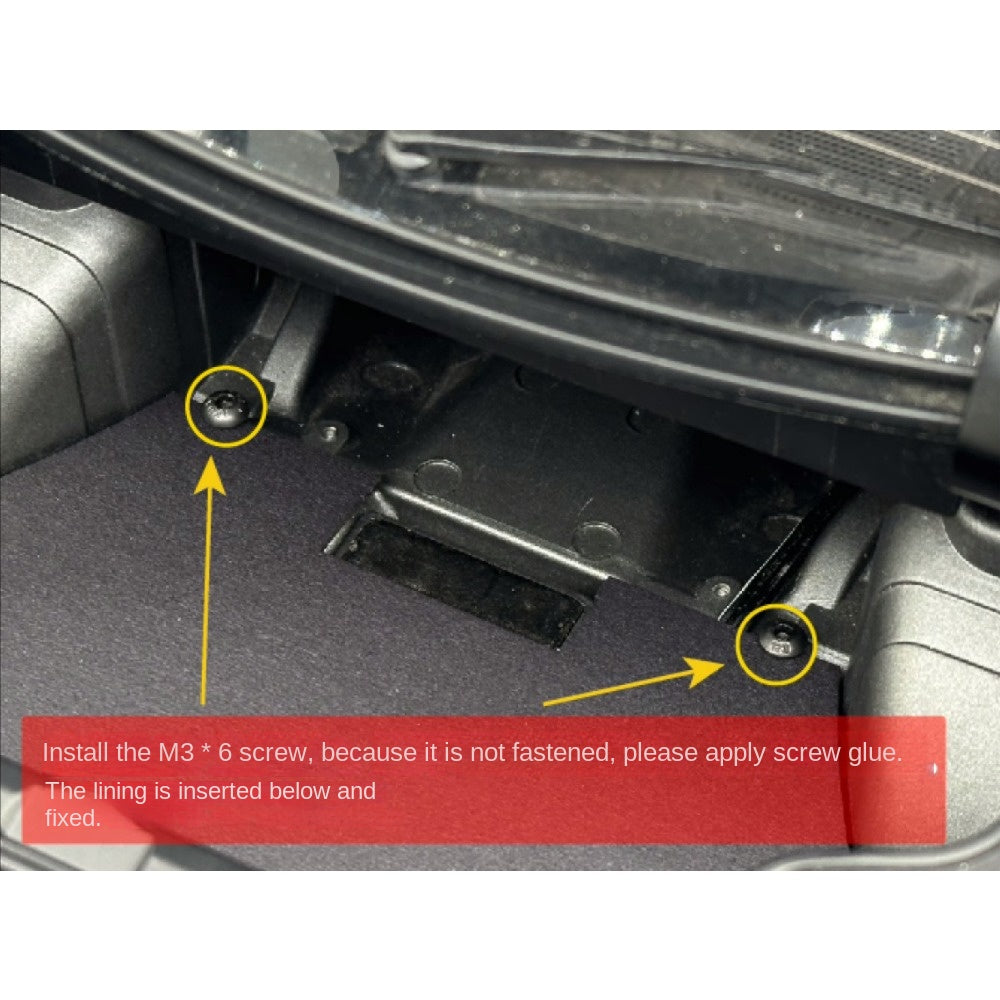 Install the M3 * 6 screw, because it is not fastened, please apply screw glue.

The lining is inserted below and fixed.