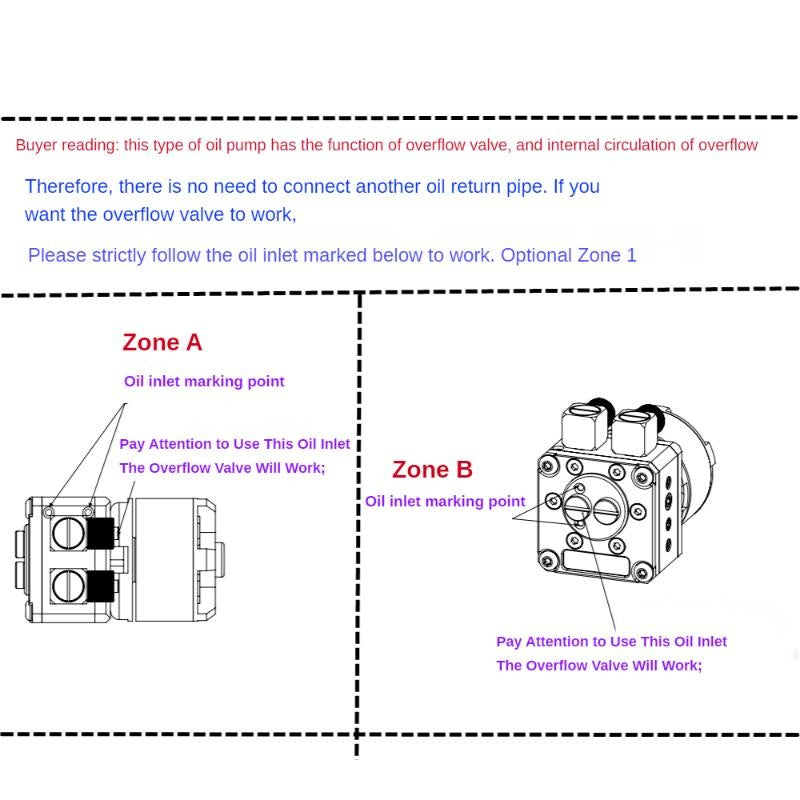 Buyer reading: this type of oil pump has the function of overflow valve, and internal circulation of overflow

Therefore, there is no need to connect another oil return pipe. If you want the overflow valve to work,

Please strictly follow the oil inlet marked below to work. Optional Zone 1

Zone A

Oil inlet marking point

Pay Attention to Use This Oil Inlet
The Overflow Valve Will Work;

Zone B

Oil inlet marking point

Pay Attention to Use This Oil Inlet
The Overflow Valve Will Work;