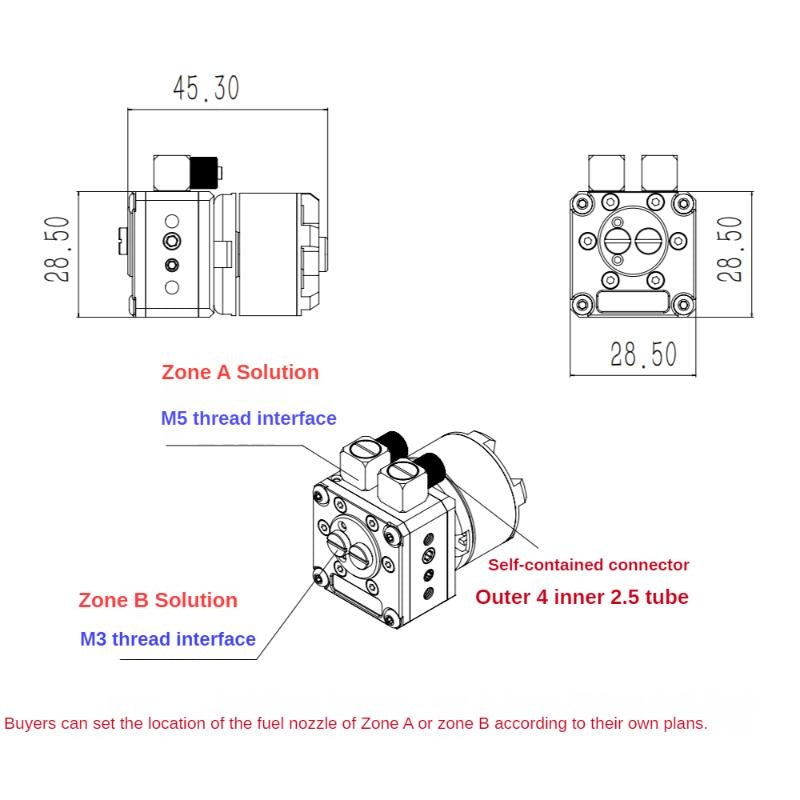 45.30

28.50

28.50

28.50

Zone A Solution

M5 thread interface

Self-contained connector

Outer 4 inner 2.5 tube

Zone B Solution

M3 thread interface

Buyers can set the location of the fuel nozzle of Zone A or zone B according to their own plans.