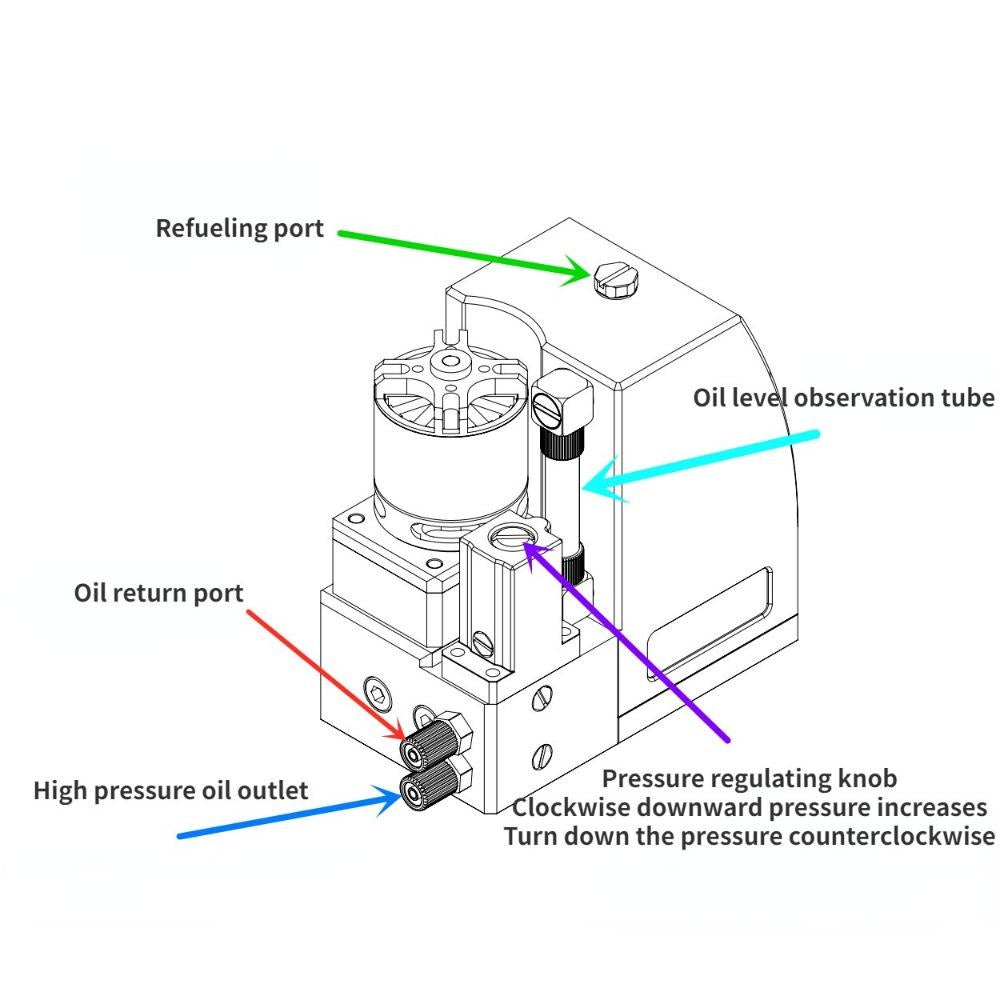 Refueling port

Oil level observation tube

Oil return port

High pressure oil outlet

Pressure regulating knob
Clockwise downward pressure increases
Turn down the pressure counterclockwise