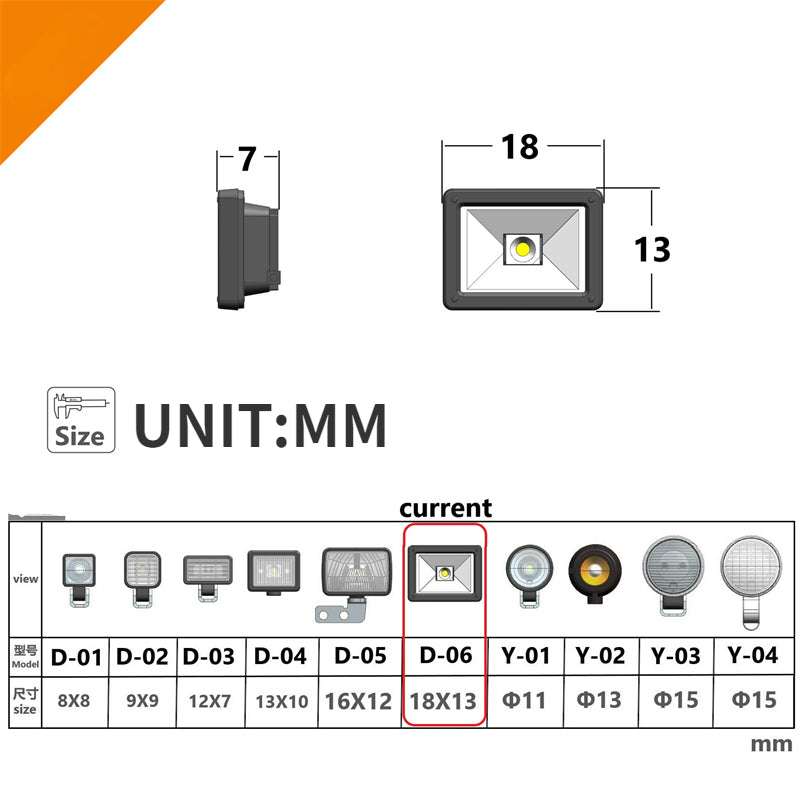 7

18

13

Size UNIT:MM

current

| view | | | | | | | | | | |
|---|---|---|---|---|---|---|---|---|---|---|
| 型号 Model | D-01 | D-02 | D-03 | D-04 | D-05 | D-06 | Y-01 | Y-02 | Y-03 | Y-04 |
| 尺寸 size | 8X8 | 9X9 | 12X7 | 13X10 | 16X12 | 18X13 | Φ11 | Φ13 | Φ15 | Φ15 |

mm