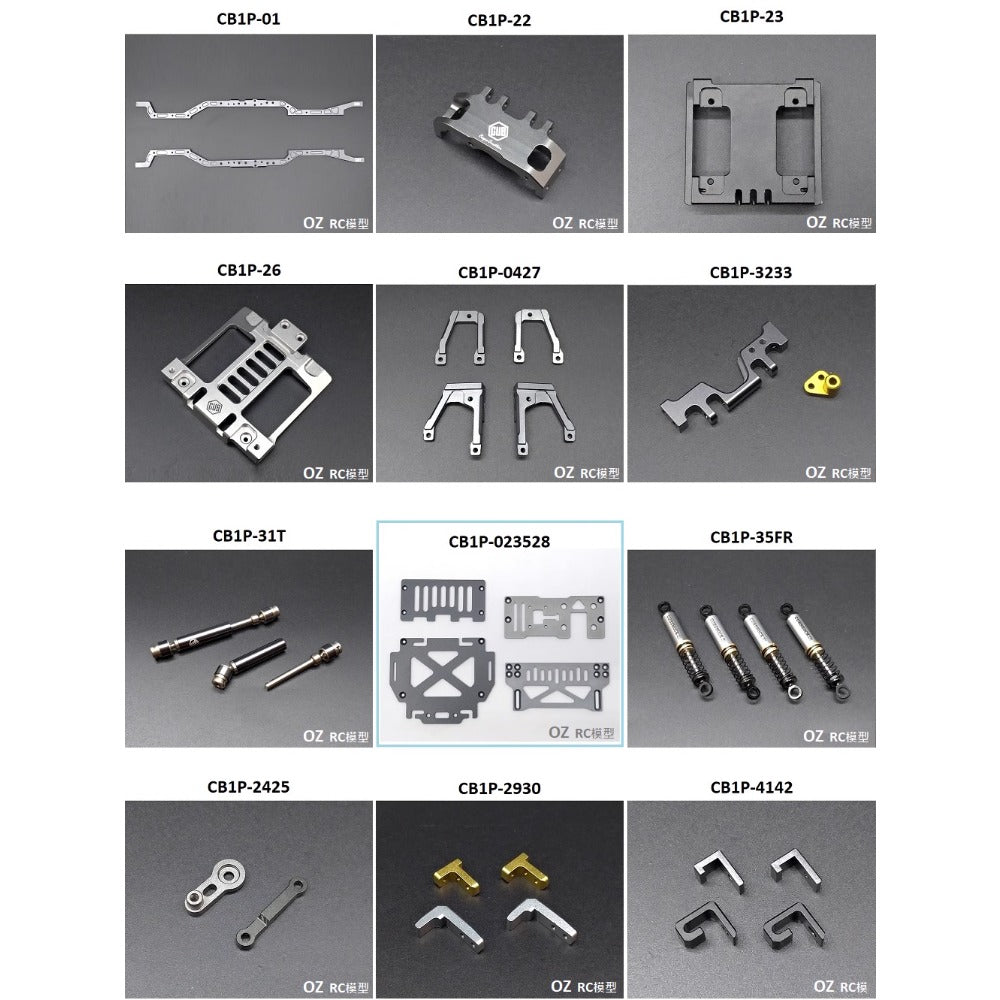 CB1P-01

OZ RC模型

CB1P-22

OZ RC模型

CB1P-23

OZ RC模型

CB1P-26

OZ RC模型

CB1P-0427

OZ RC模型

CB1P-3233

OZ RC模型

CB1P-31T

OZ RC模型

CB1P-023528

OZ RC模型

CB1P-35FR

OZ RC模型

CB1P-2425

OZ RC模型

CB1P-2930

OZ RC模型

CB1P-4142

OZ RC模