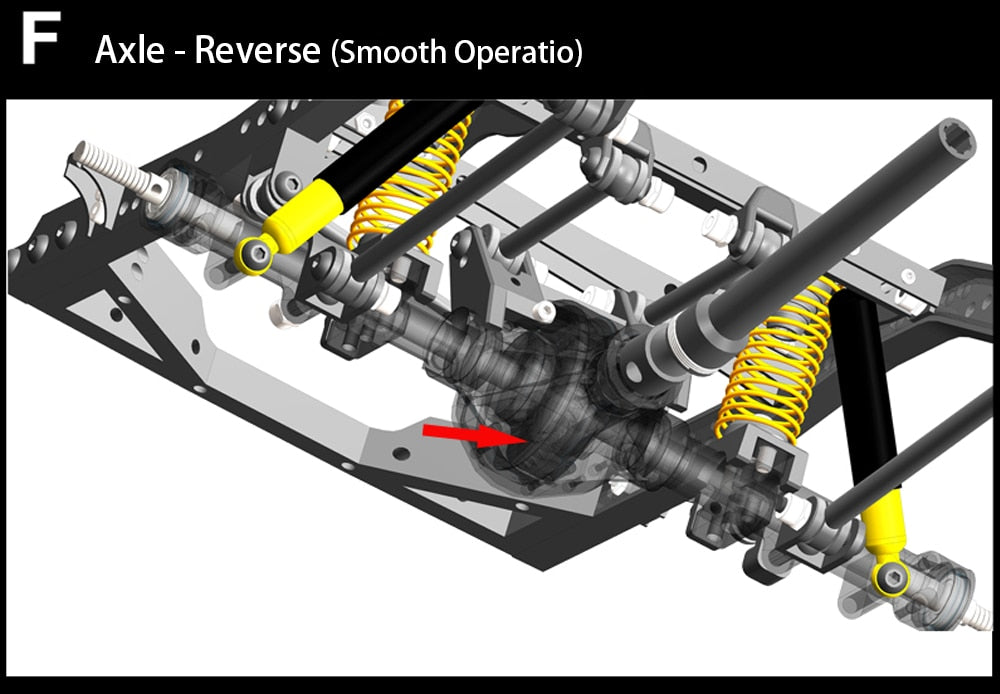 F Axle - Reverse (Smooth Operatio)