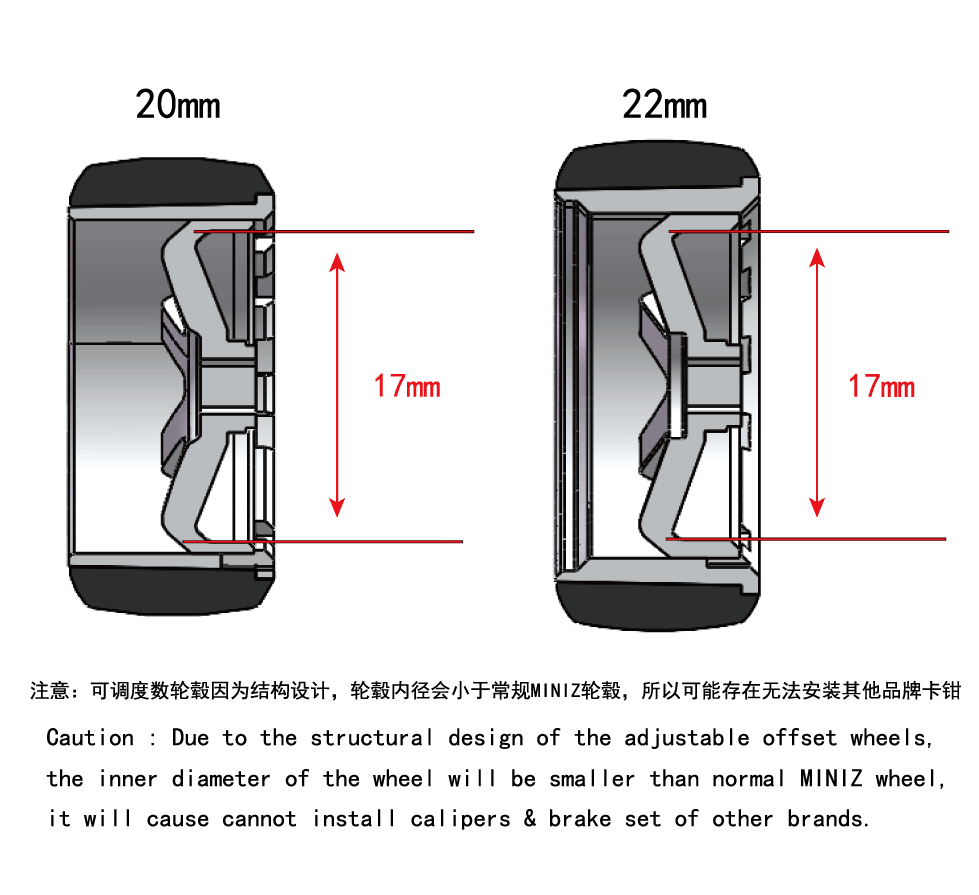 20mm

22mm

17mm

17mm

注意：可调度数轮毂因为结构设计，轮毂内径会小于常规MINIZ轮毂，所以可能存在无法安装其他品牌卡钳

Caution : Due to the structural design of the adjustable offset wheels, the inner diameter of the wheel will be smaller than normal MINIZ wheel, it will cause cannot install calipers & brake set of other brands.