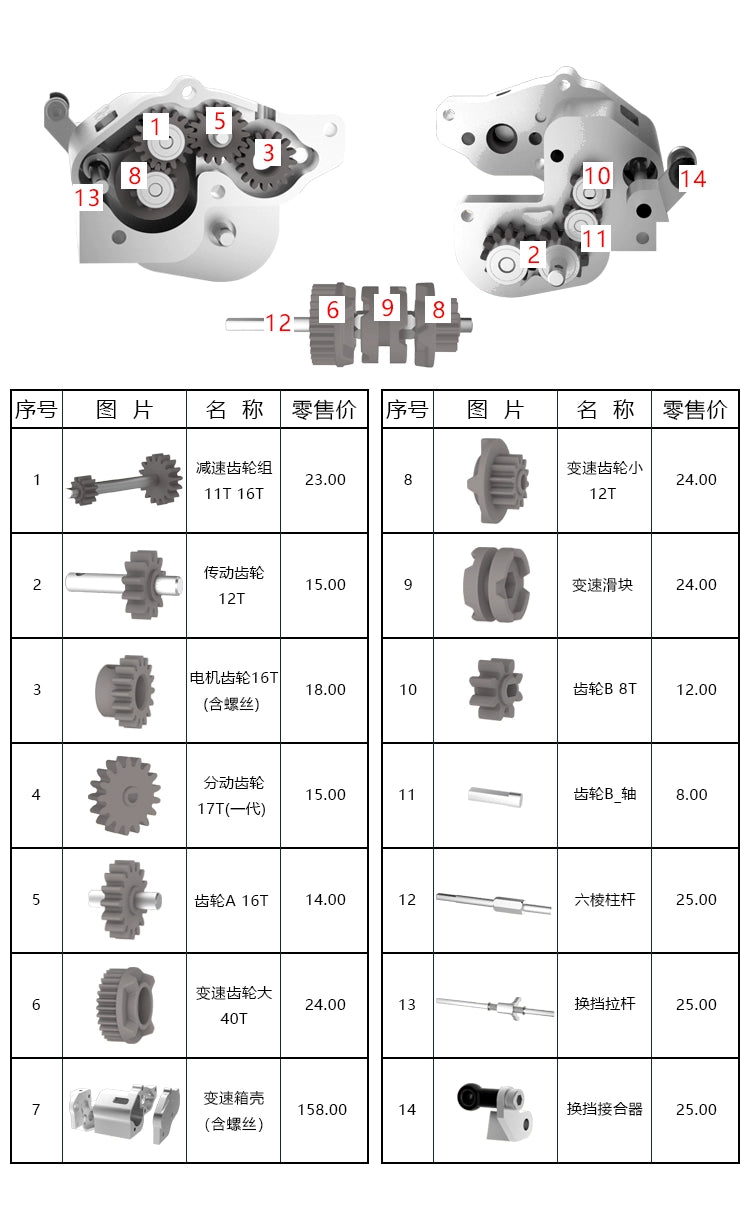 1 5 3 8 13

10 14 11 2

12 6 9 8

| 序号 | 图 片 | 名 称 | 零售价 |
|---|---|---|---|
| 1 | | 减速齿轮组 11T 16T | 23.00 |
| 2 | | 传动齿轮 12T | 15.00 |
| 3 | | 电机齿轮16T (含螺丝) | 18.00 |
| 4 | | 分动齿轮 17T(一代) | 15.00 |
| 5 | | 齿轮A 16T | 14.00 |
| 6 | | 变速齿轮大 40T | 24.00 |
| 7 | | 变速箱壳 (含螺丝) | 158.00 |

| 序号 | 图 片 | 名 称 | 零售价 |
|---|---|---|---|
| 8 | | 变速齿轮小 12T | 24.00 |
| 9 | | 变速滑块 | 24.00 |
| 10 | | 齿轮B 8T | 12.00 |
| 11 | | 齿轮B_轴 | 8.00 |
| 12 | | 六棱柱杆 | 25.00 |
| 13 | | 换挡拉杆 | 25.00 |
| 14 | | 换挡接合器 | 25.00 |