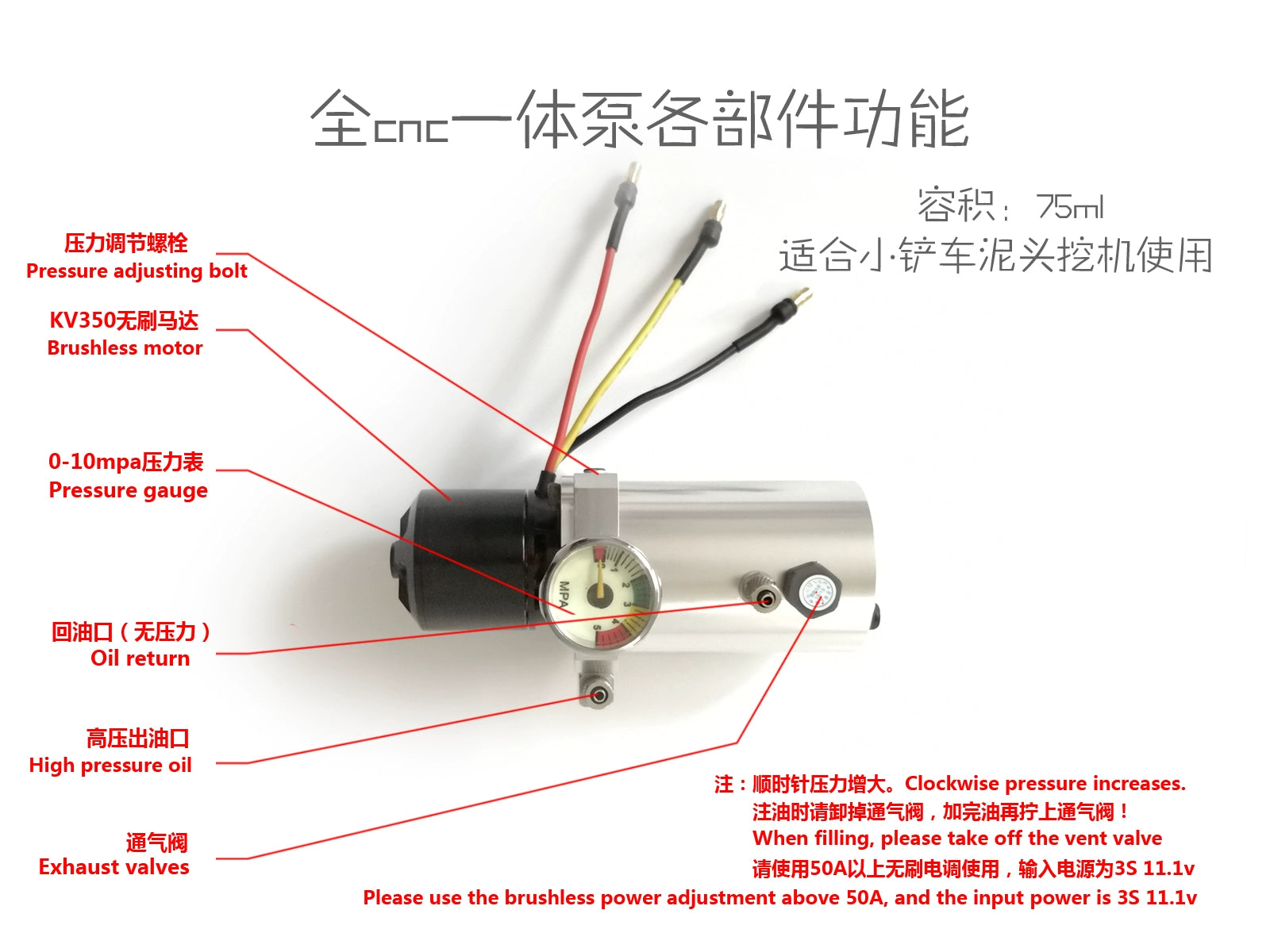 全cnc一体泵各部件功能

容积：75ml
适合小铲车泥头挖机使用

压力调节螺栓
Pressure adjusting bolt

KV350无刷马达
Brushless motor

0-10mpa压力表
Pressure gauge

回油口（无压力）
Oil return

高压出油口
High pressure oil

通气阀
Exhaust valves

MPA 1 2 3 4 5

注：顺时针压力增大。Clockwise pressure increases.
注油时请卸掉通气阀，加完油再拧上通气阀！
When filling, please take off the vent valve
请使用50A以上无刷电调使用，输入电源为3S 11.1v
Please use the brushless power adjustment above 50A, and the input power is 3S 11.1v