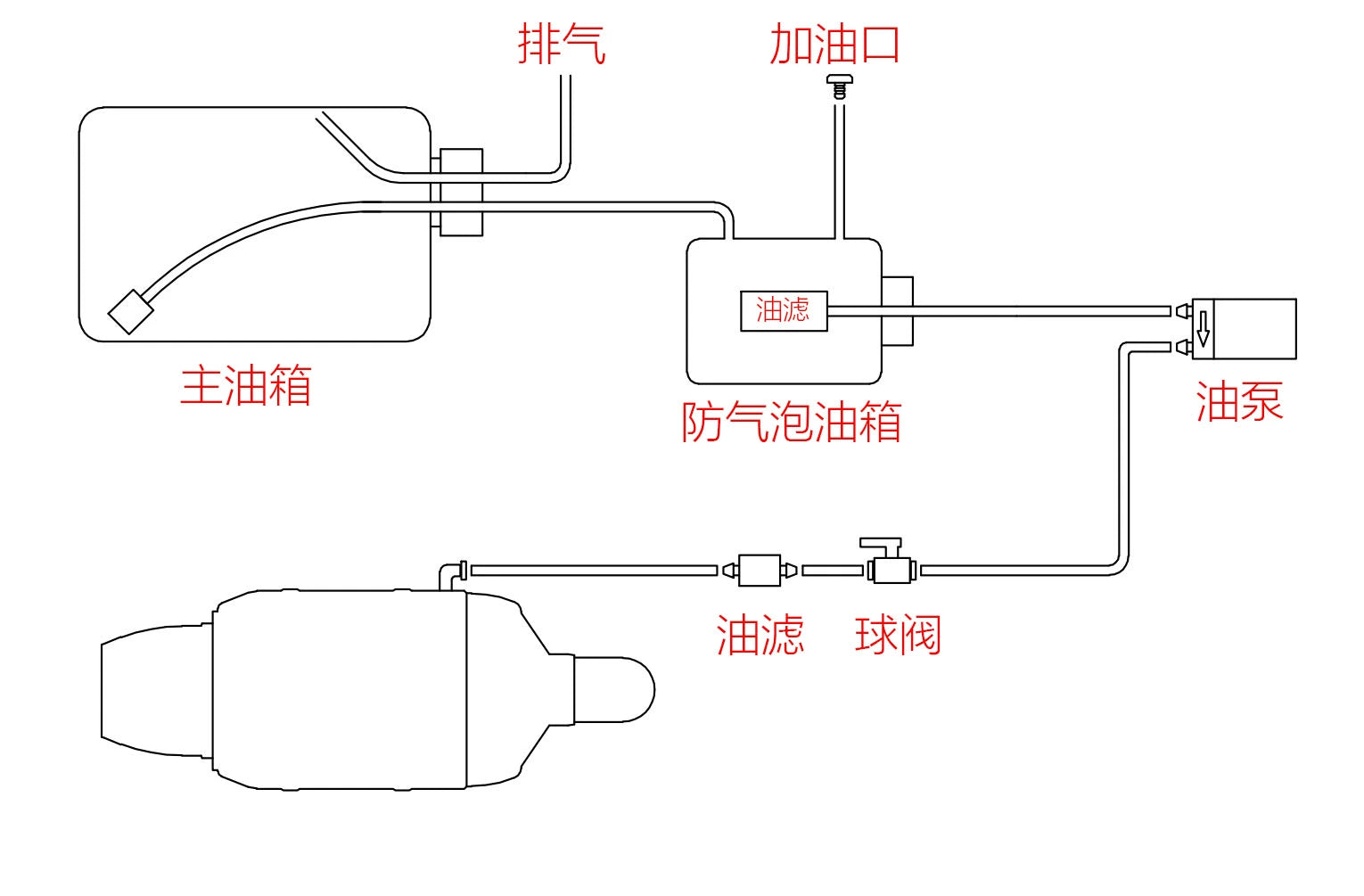 排气

加油口

油滤

主油箱

防气泡油箱

油泵

油滤

球阀