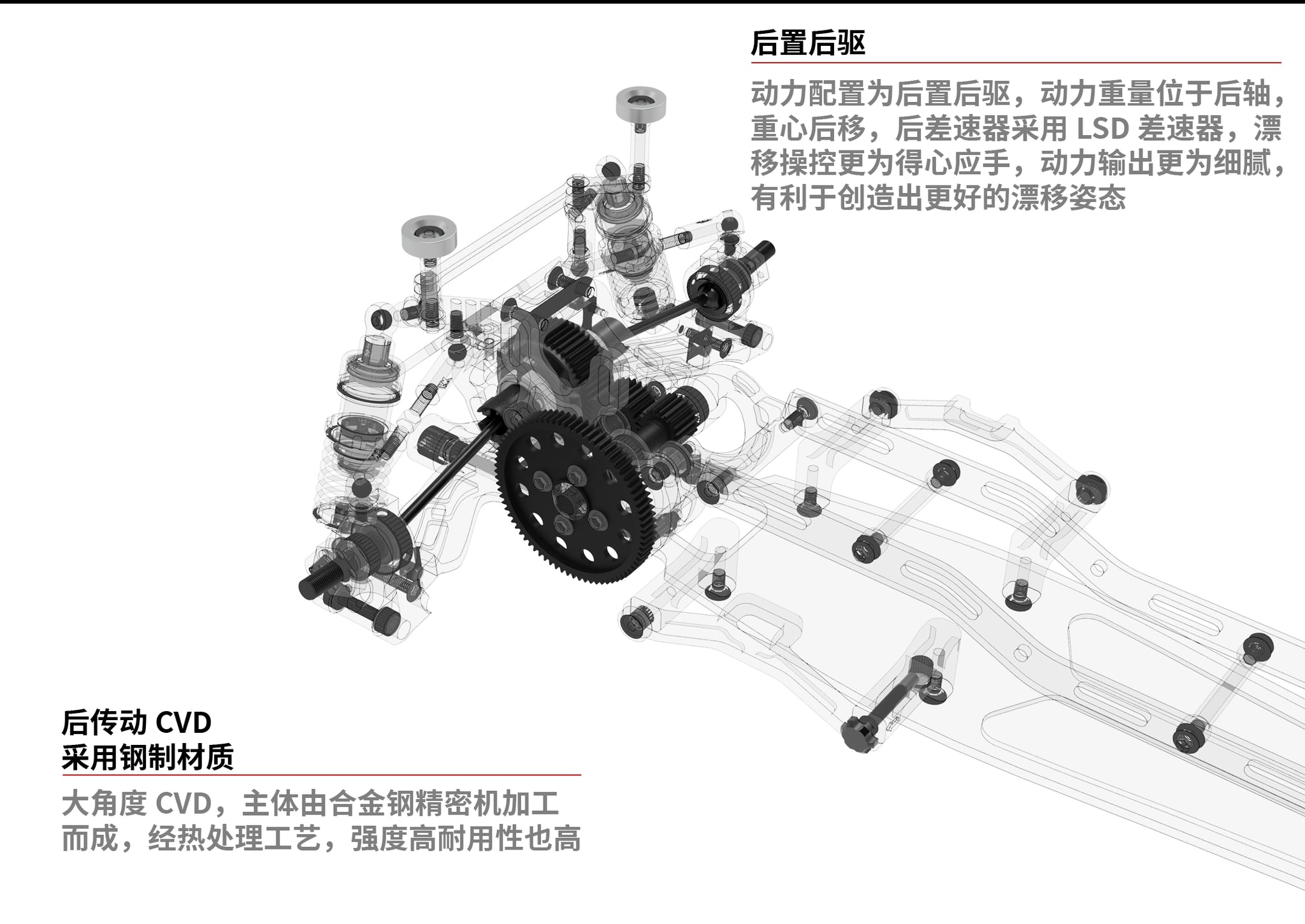 后置后驱

动力配置为后置后驱，动力重量位于后轴，重心后移，后差速器采用 LSD 差速器，漂移操控更为得心应手，动力输出更为细腻，有利于创造出更好的漂移姿态

后传动 CVD
采用钢制材质

大角度 CVD，主体由合金钢精密机加工而成，经热处理工艺，强度高耐用性也高