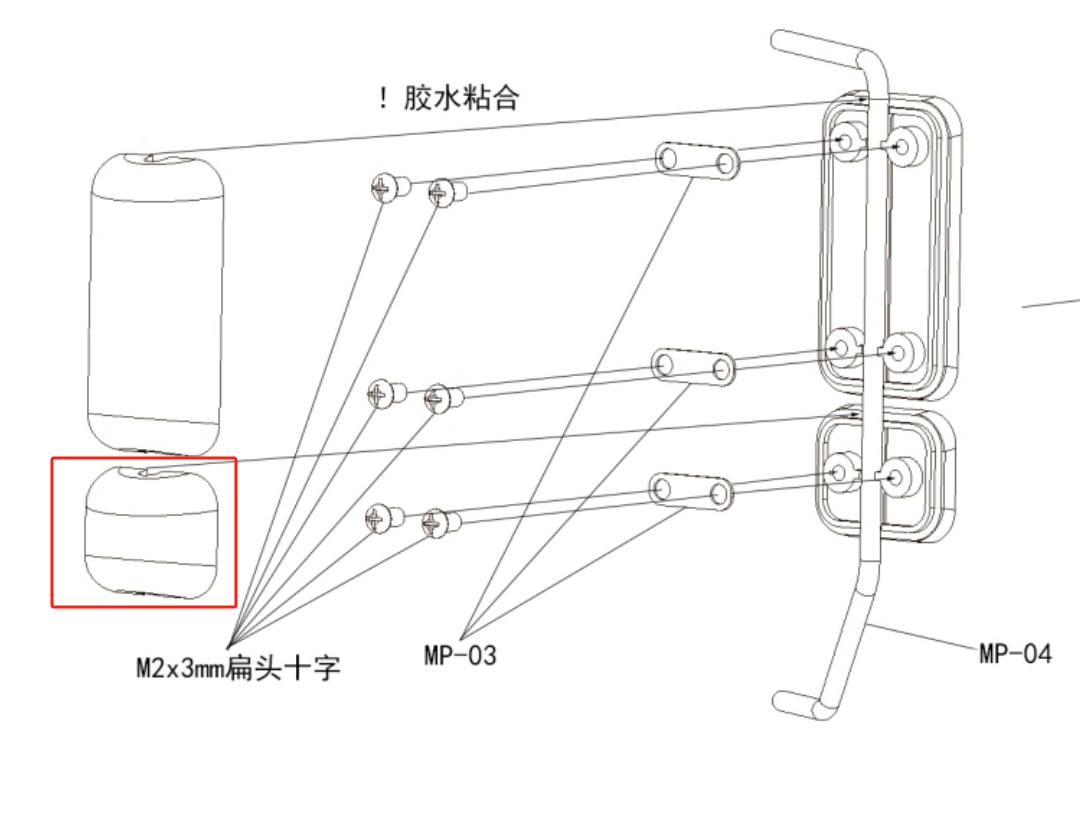 ! 胶水粘合

M2x3mm扁头十字

MP-03

MP-04