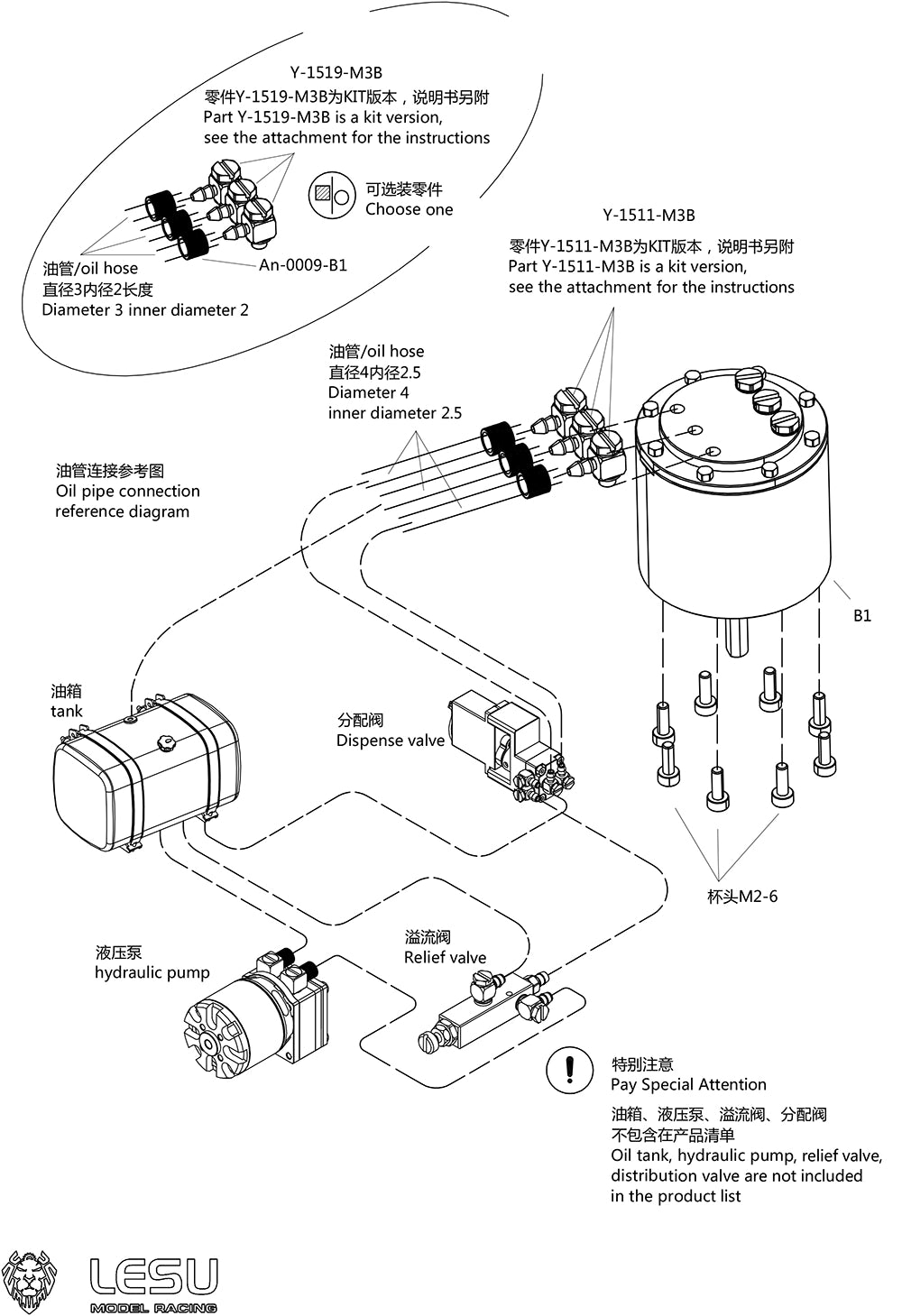 Y-1519-M3B
零件Y-1519-M3B为KIT版本，说明书另附
Part Y-1519-M3B is a kit version,
see the attachment for the instructions

可选装零件
Choose one

油管/oil hose
直径3内径2长度
Diameter 3 inner diameter 2

An-0009-B1

Y-1511-M3B
零件Y-1511-M3B为KIT版本，说明书另附
Part Y-1511-M3B is a kit version,
see the attachment for the instructions

油管/oil hose
直径4内径2.5
Diameter 4
inner diameter 2.5

油管连接参考图
Oil pipe connection
reference diagram

B1

油箱
tank

分配阀
Dispense valve

杯头M2-6

液压泵
hydraulic pump

溢流阀
Relief valve

特别注意
Pay Special Attention
油箱、液压泵、溢流阀、分配阀
不包含在产品清单
Oil tank, hydraulic pump, relief valve,
distribution valve are not included
in the product list

LESU
MODEL RACING