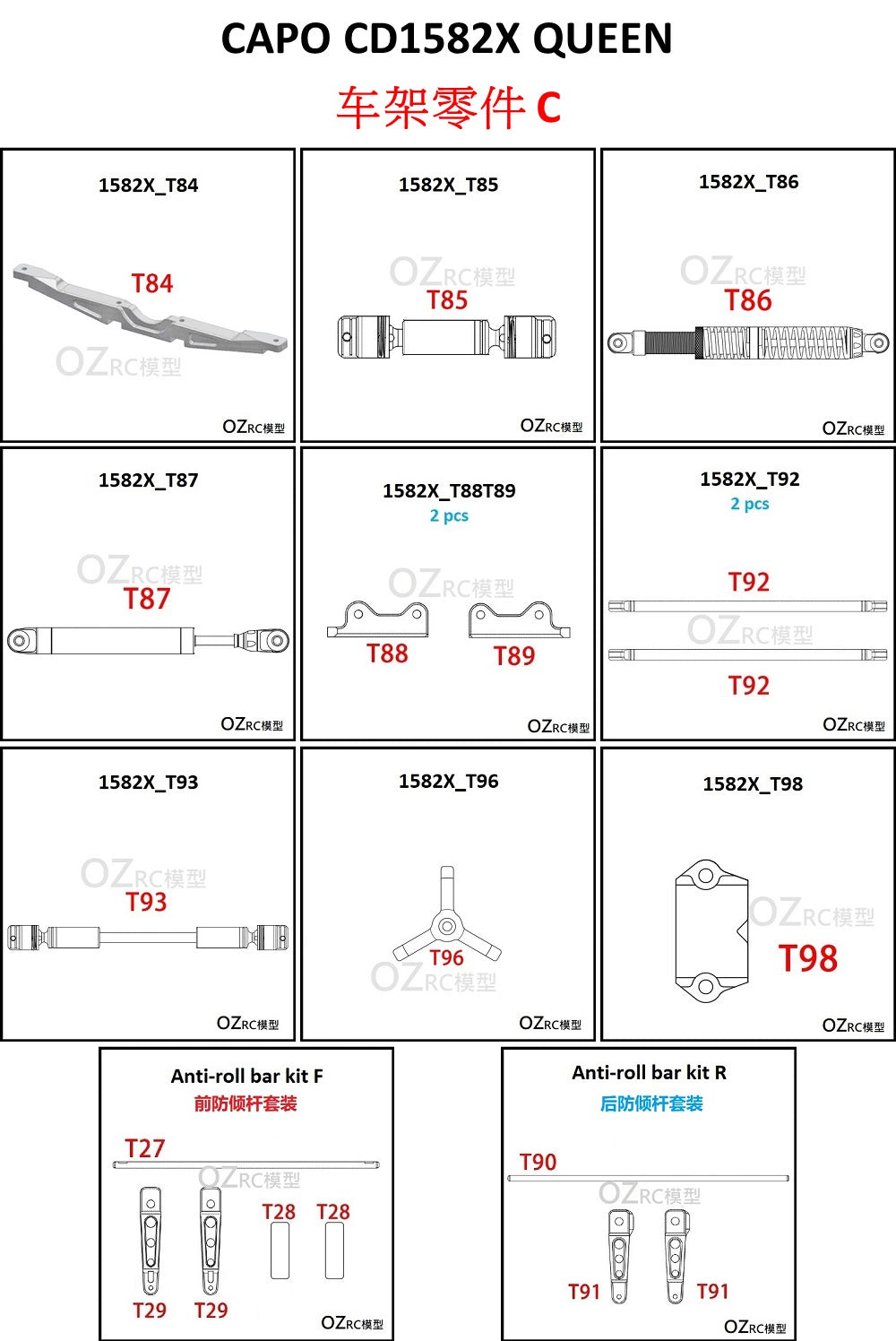 CAPO CD1582X QUEEN

车架零件 C

1582X_T84

T84

OZRC模型

OZRC模型

1582X_T85

OZRC模型

T85

OZRC模型

1582X_T86

OZRC模型

T86

OZRC模型

1582X_T87

OZRC模型

T87

OZRC模型

1582X_T88T89

2 pcs

OZRC模型

T88

T89

OZRC模型

1582X_T92

2 pcs

T92

OZRC模型

T92

OZRC模型

1582X_T93

OZRC模型

T93

OZRC模型

1582X_T96

T96

OZRC模型

OZRC模型

1582X_T98

OZRC模型

T98

OZRC模型

Anti-roll bar kit F

前防倾杆套装

T27

OZRC模型

T28 T28

T29 T29

OZRC模型

Anti-roll bar kit R

后防倾杆套装

T90

OZRC模型

T91 T91

OZRC模型