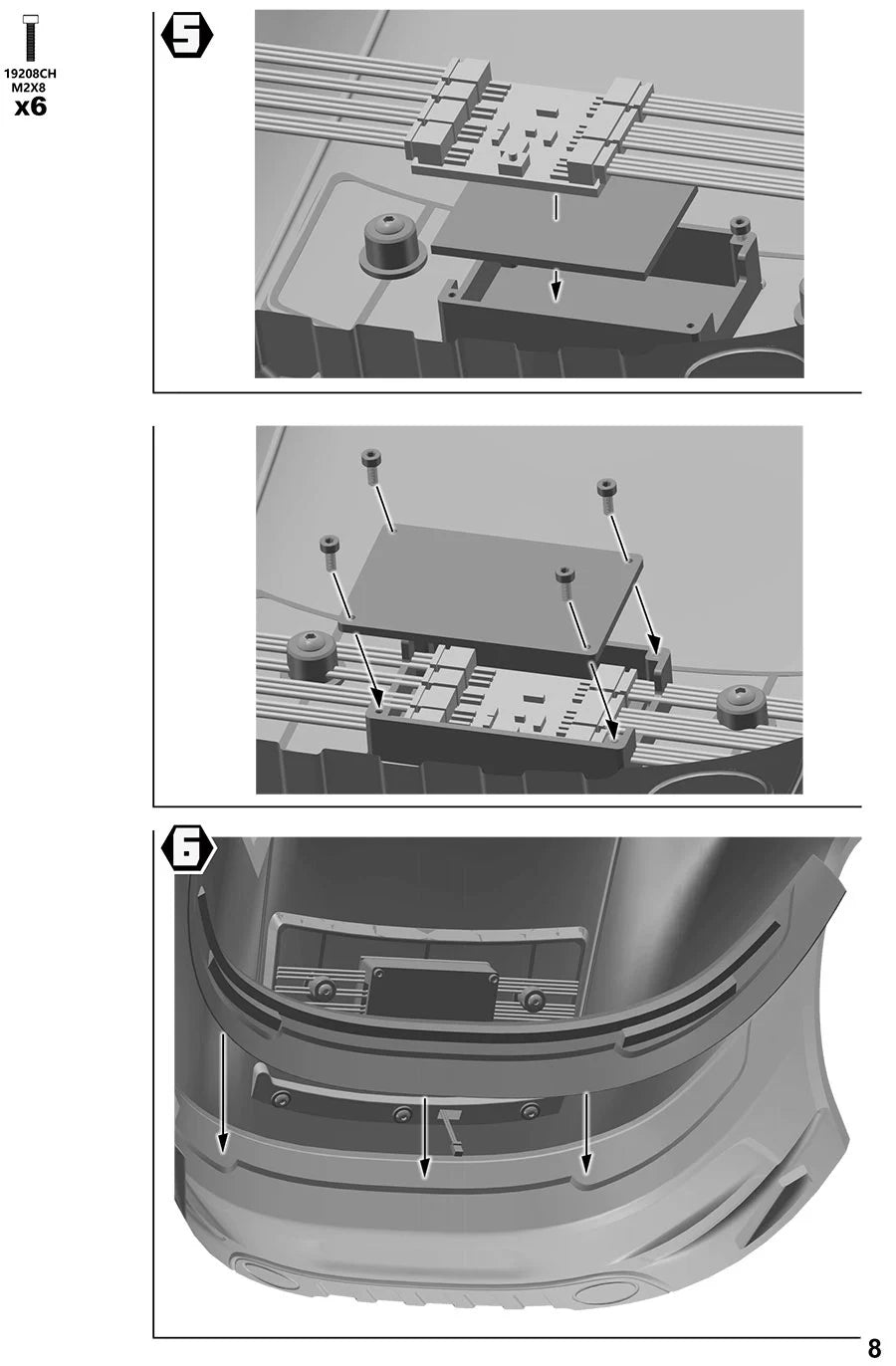 19208CH
M2X8
x6

5

6

8