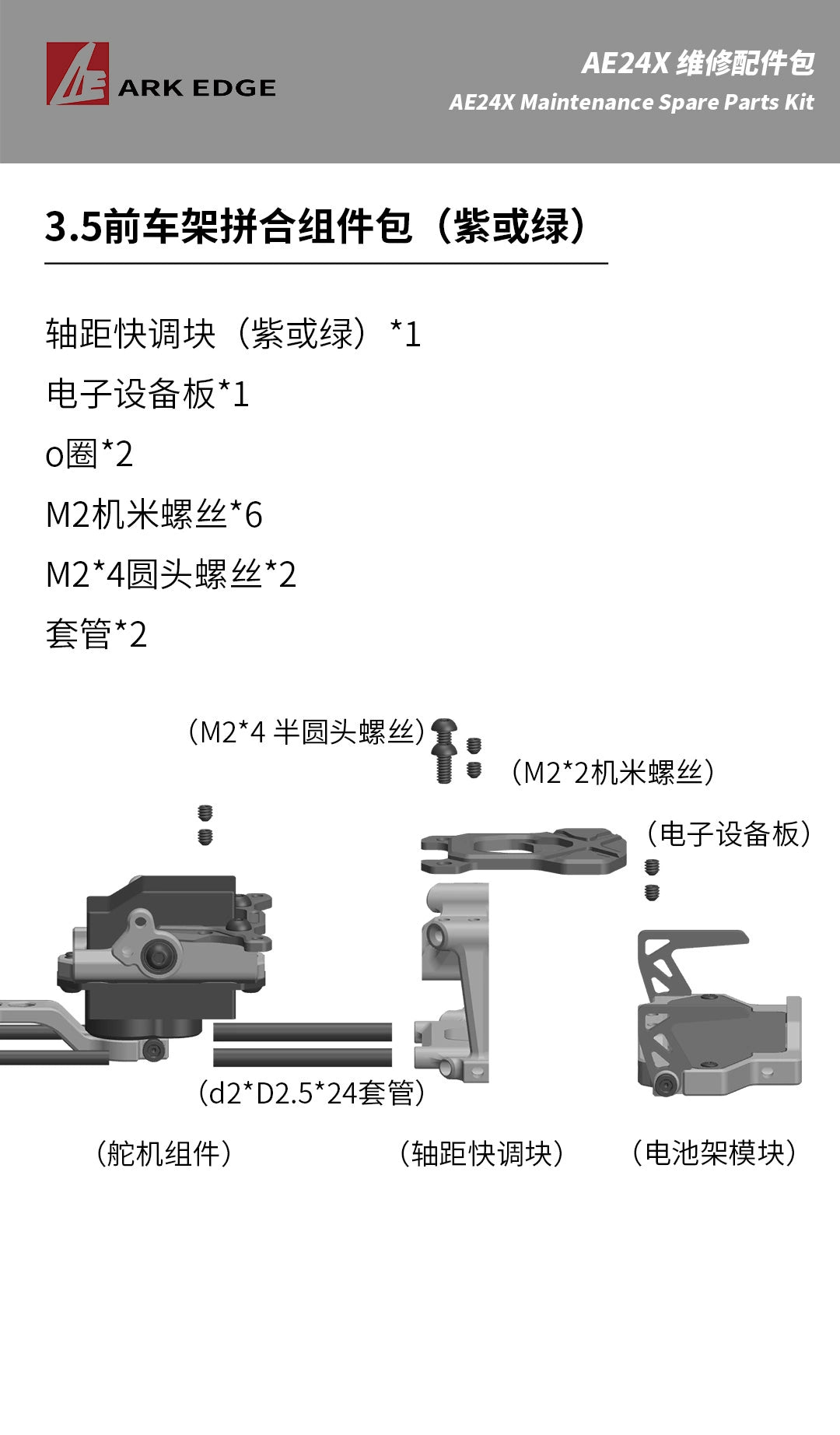 ARK EDGE

AE24X 维修配件包
AE24X Maintenance Spare Parts Kit

3.5前车架拼合组件包（紫或绿）

轴距快调块（紫或绿）*1
电子设备板*1
o圈*2
M2机米螺丝*6
M2*4圆头螺丝*2
套管*2

（M2*4 半圆头螺丝）
（M2*2机米螺丝）
（电子设备板）
（d2*D2.5*24套管）
（舵机组件）
（轴距快调块）
（电池架模块）