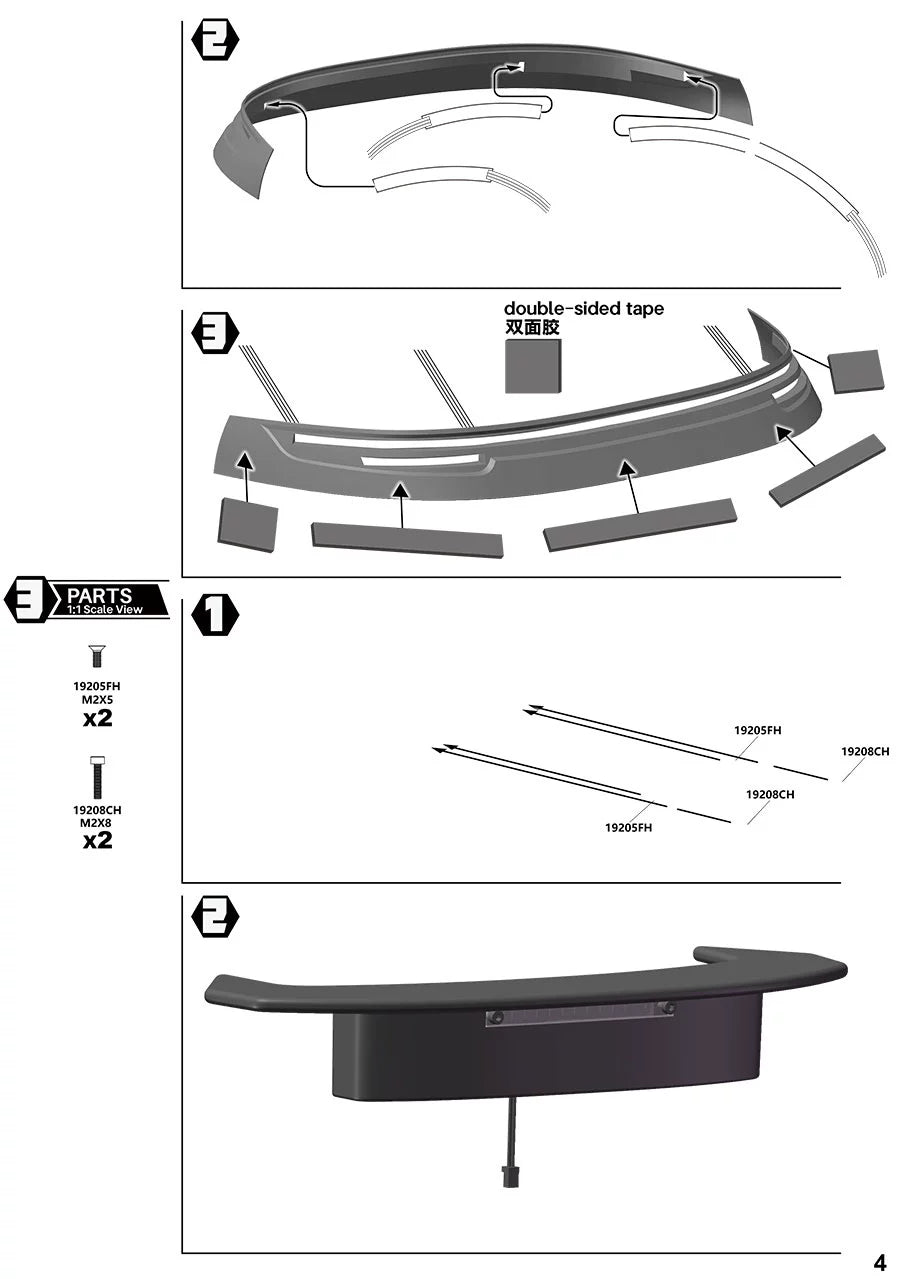 2

3

double-sided tape
双面胶

3 PARTS
1:1 Scale View

19205FH
M2X5
x2

19208CH
M2X8
x2

1

19205FH
19208CH
19208CH
19205FH

2

4