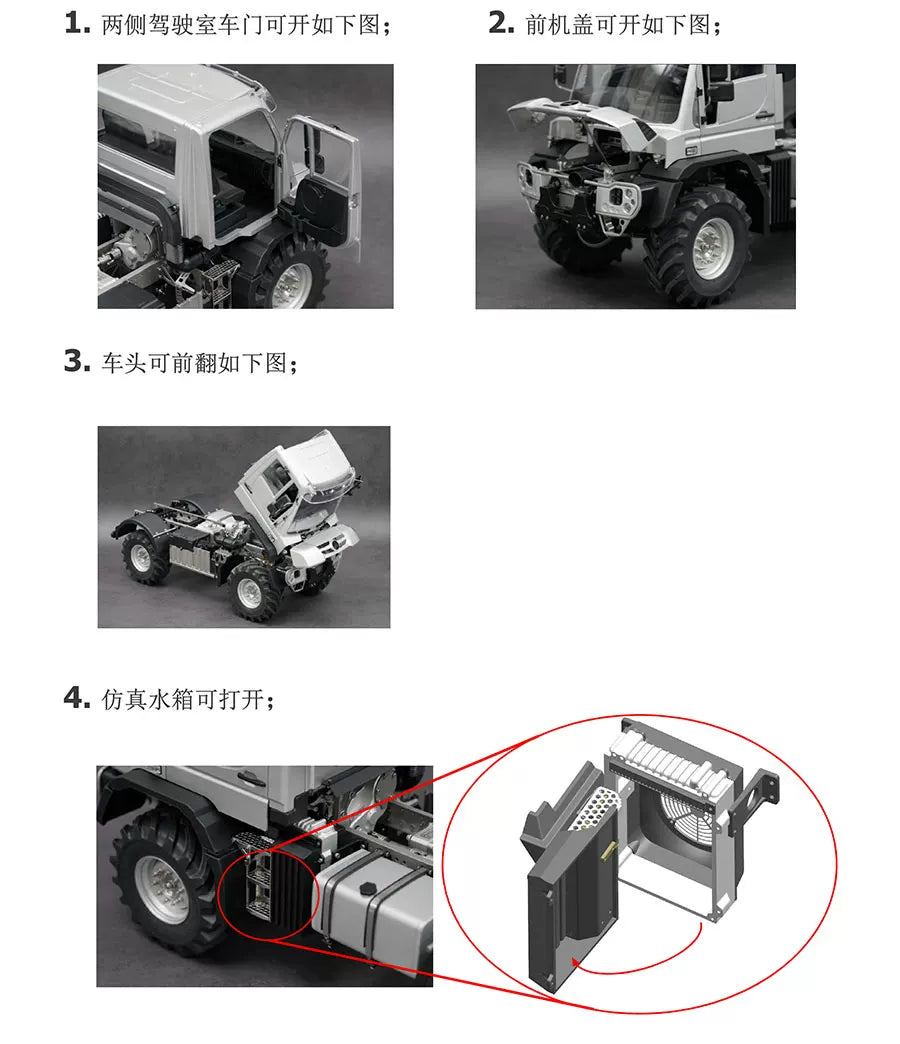 1. 两侧驾驶室车门可开如下图；

2. 前机盖可开如下图；

3. 车头可前翻如下图；

4. 仿真水箱可打开；