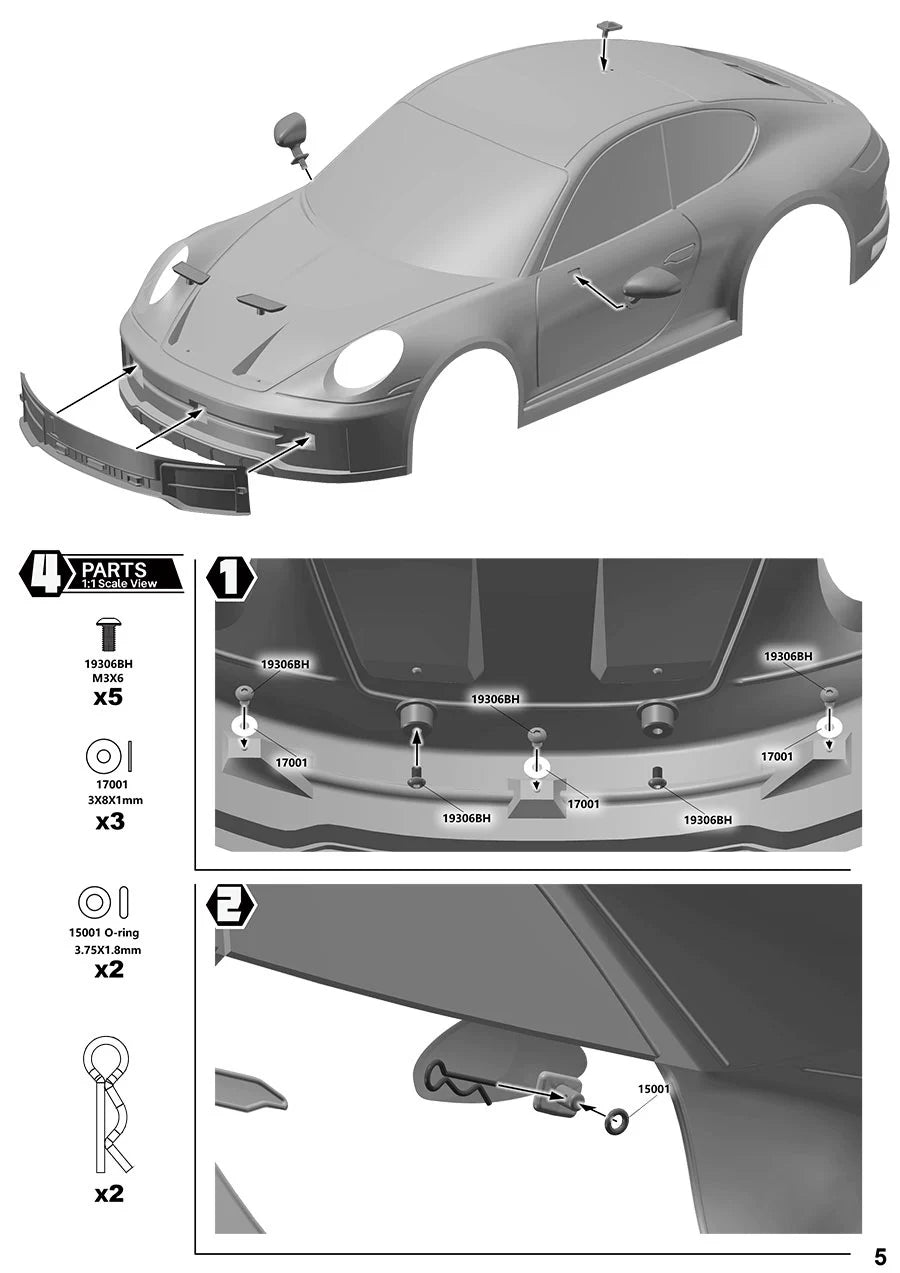 4 PARTS
1:1 Scale View

19306BH
M3X6
x5

17001
3X8X1mm
x3

15001 O-ring
3.75X1.8mm
x2

x2

1

19306BH
19306BH
19306BH
17001
17001
17001
19306BH
19306BH

2

15001

5