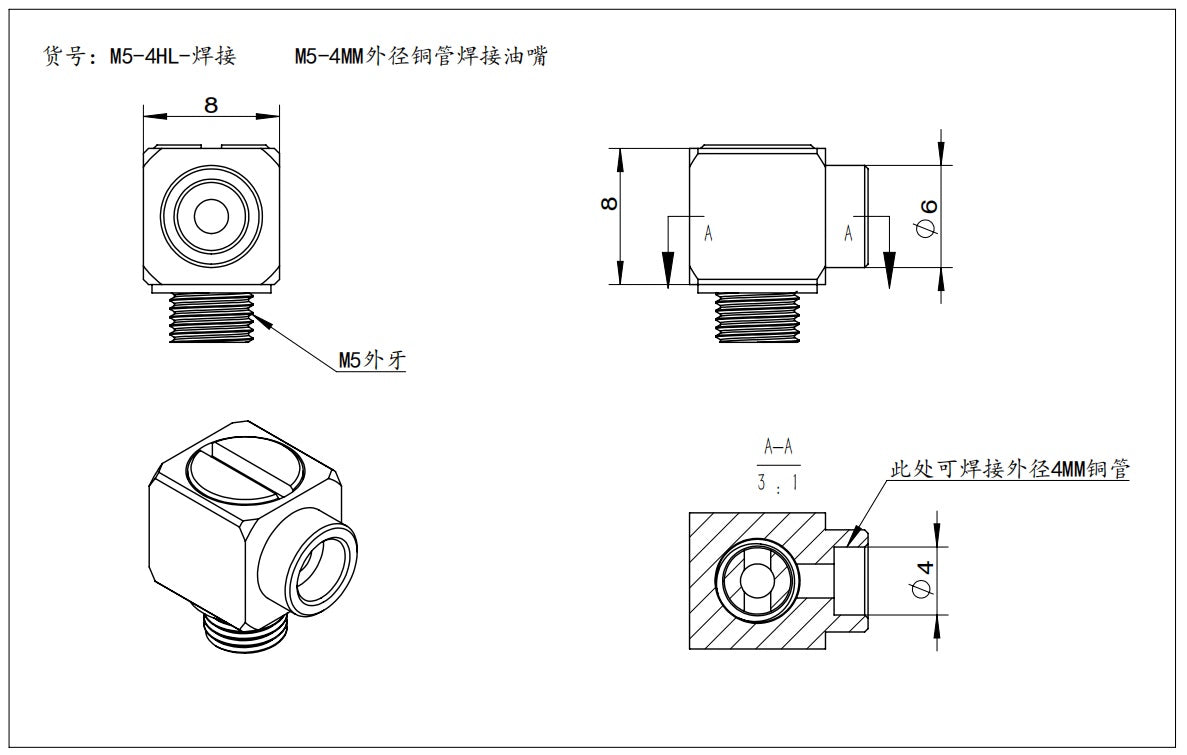 货号：M5-4HL-焊接　　M5-4MM外径铜管焊接油嘴

8

M5外牙

8

A

A

$\phi 6$

A-A
3 : 1

此处可焊接外径4MM铜管

$\phi 4$