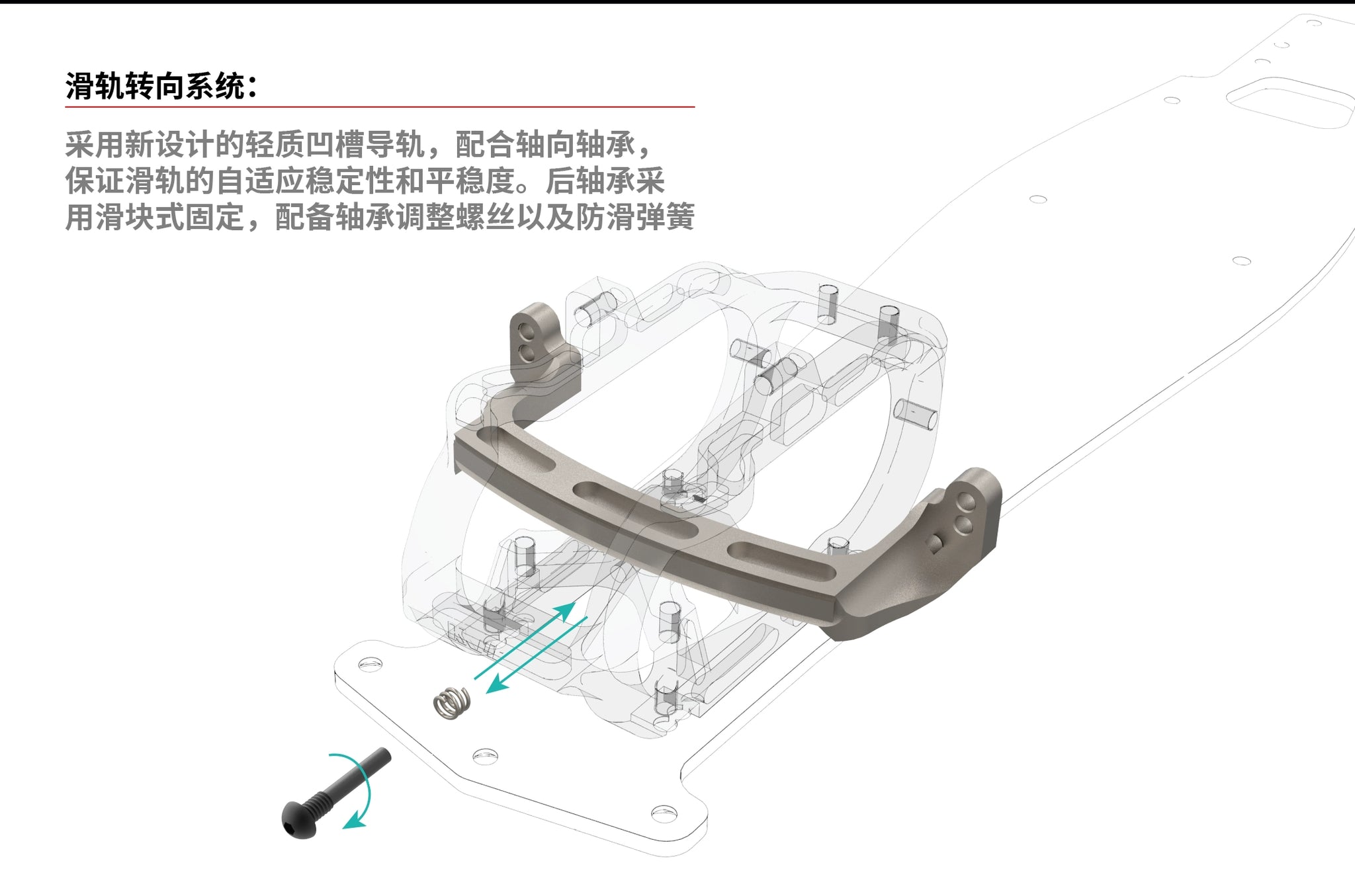 滑轨转向系统：

采用新设计的轻质凹槽导轨，配合轴向轴承，保证滑轨的自适应稳定性和平稳度。后轴承采用滑块式固定，配备轴承调整螺丝以及防滑弹簧