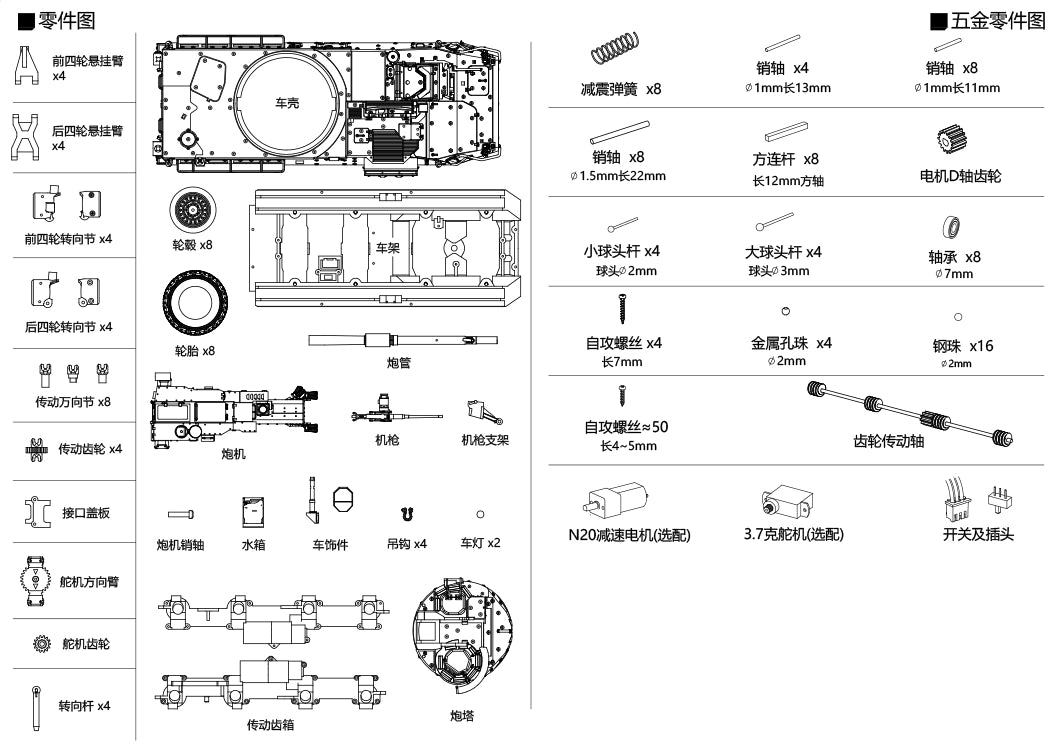 ■零件图

前四轮悬挂臂 x4

后四轮悬挂臂 x4

前四轮转向节 x4

后四轮转向节 x4

传动万向节 x8

传动齿轮 x4

接口盖板

舵机方向臂

舵机齿轮

转向杆 x4

车壳

轮毂 x8

车架

轮胎 x8

炮管

炮机

机枪

机枪支架

炮机销轴

水箱

车饰件

吊钩 x4

车灯 x2

传动齿箱

炮塔

■五金零件图

减震弹簧 x8

销轴 x4
∅1mm长13mm

销轴 x8
∅1mm长11mm

销轴 x8
∅1.5mm长22mm

方连杆 x8
长12mm方轴

电机D轴齿轮

小球头杆 x4
球头∅2mm

大球头杆 x4
球头∅3mm

轴承 x8
∅7mm

自攻螺丝 x4
长7mm

金属孔珠 x4
∅2mm

钢珠 x16
∅2mm

自攻螺丝≈50
长4~5mm

齿轮传动轴

N20减速电机(选配)

3.7克舵机(选配)

开关及插头