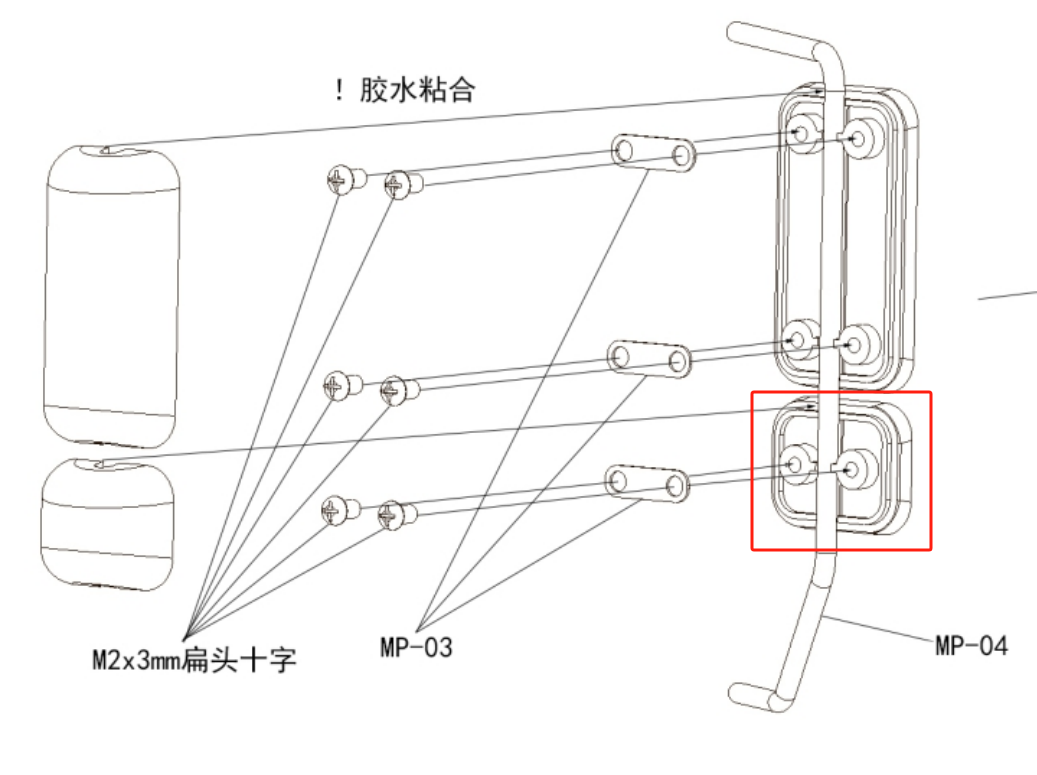 ! 胶水粘合

M2x3mm扁头十字

MP-03

MP-04