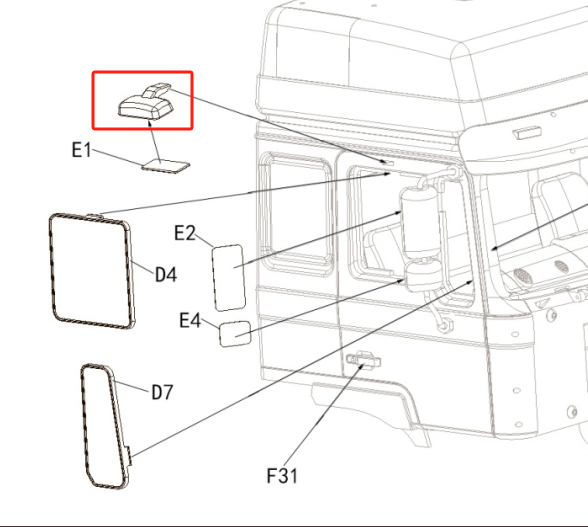 E1
E2
D4
E4
D7
F31