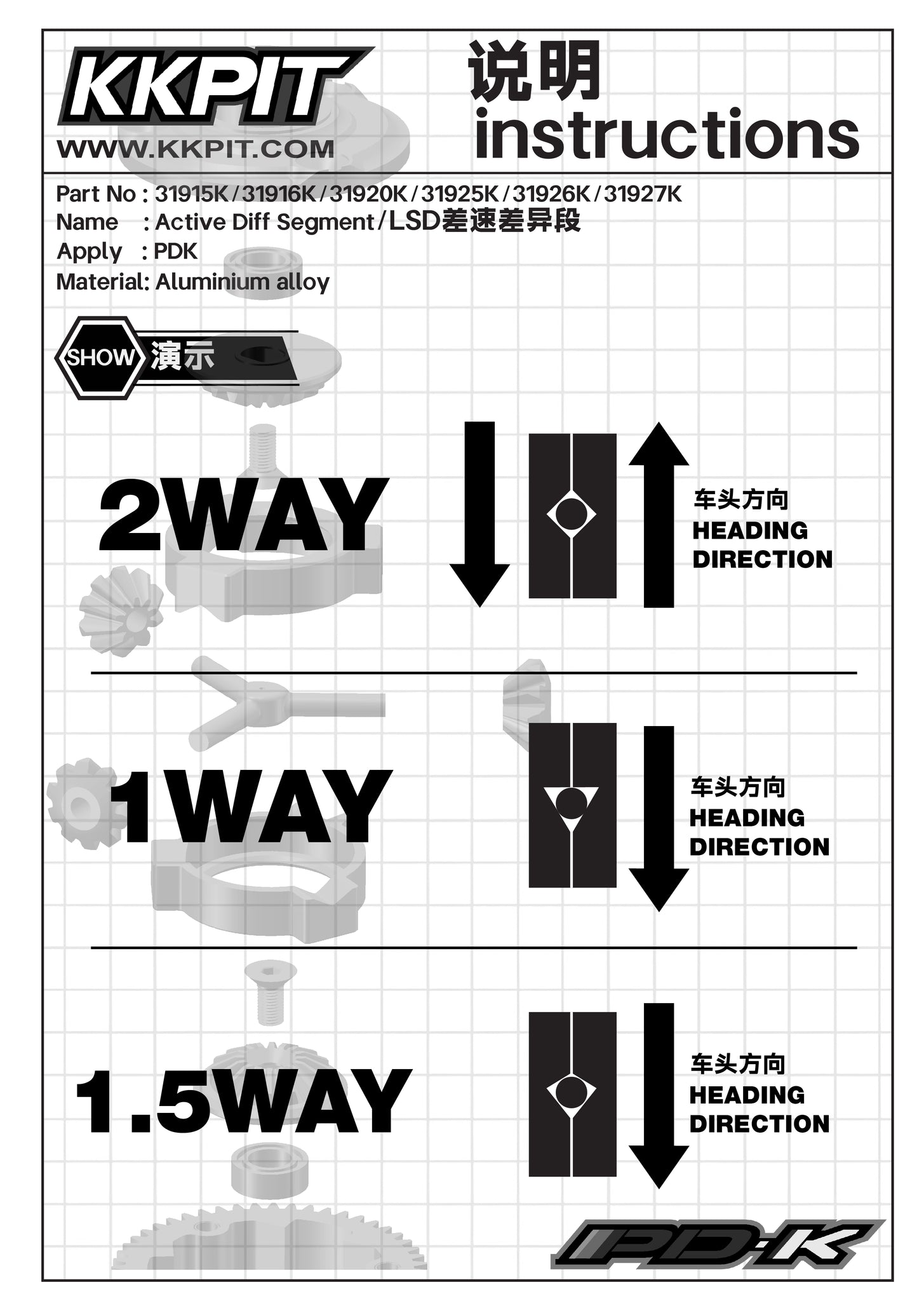 KKPIT
WWW.KKPIT.COM

说明
instructions

Part No : 31915K / 31916K / 31920K / 31925K / 31926K / 31927K
Name : Active Diff Segment / LSD差速差异段
Apply : PDK
Material: Aluminium alloy

SHOW 演示

2WAY

车头方向
HEADING
DIRECTION

1WAY

车头方向
HEADING
DIRECTION

1.5WAY

车头方向
HEADING
DIRECTION

PD-K