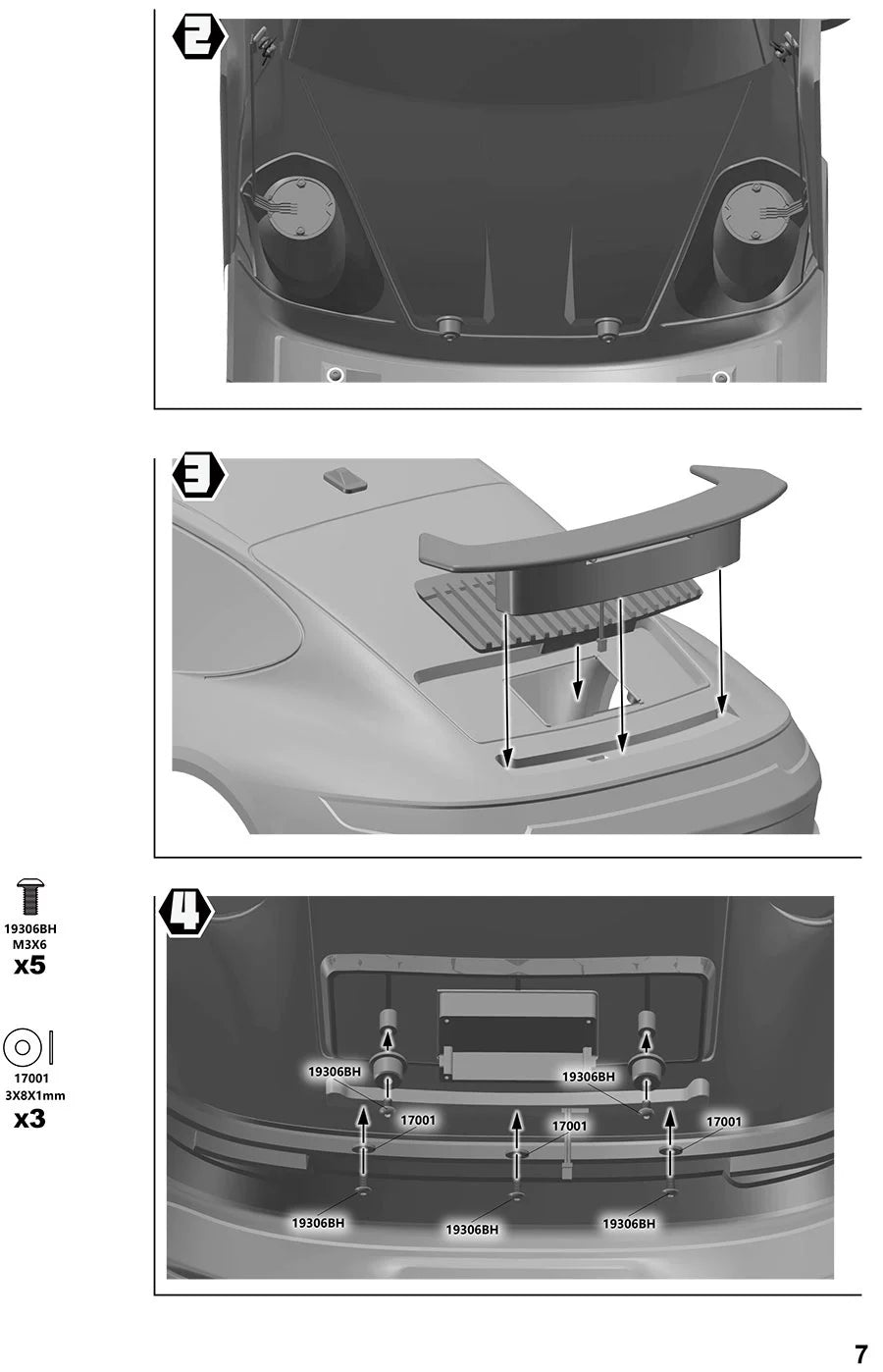 2

3

19306BH
M3X6
x5

17001
3X8X1mm
x3

4

19306BH

19306BH

17001

17001

17001

19306BH

19306BH

19306BH

7