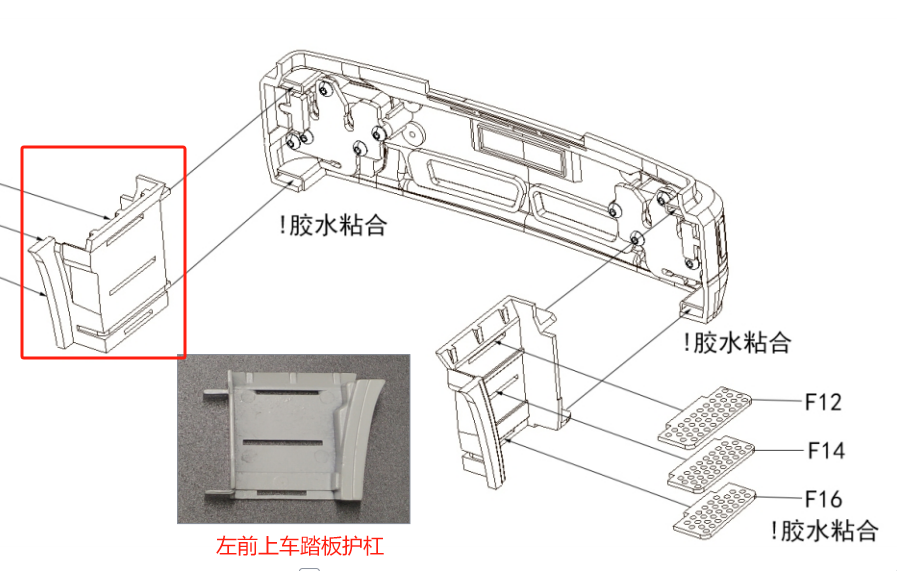 !胶水粘合

!胶水粘合

F12

F14

F16

!胶水粘合

左前上车踏板护杠