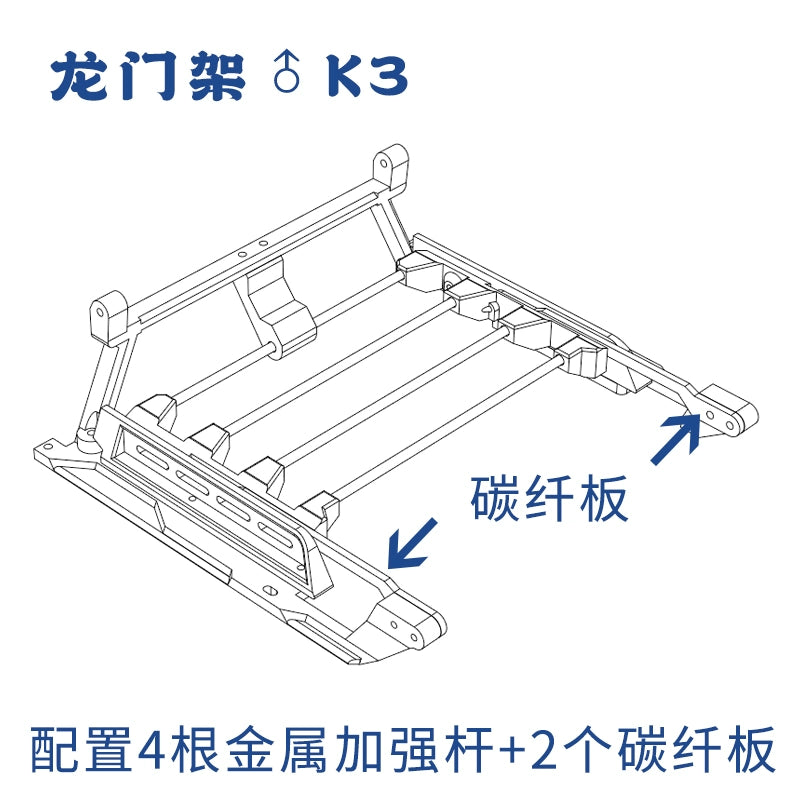 龙门架 ♂ K3

碳纤板

配置4根金属加强杆+2个碳纤板