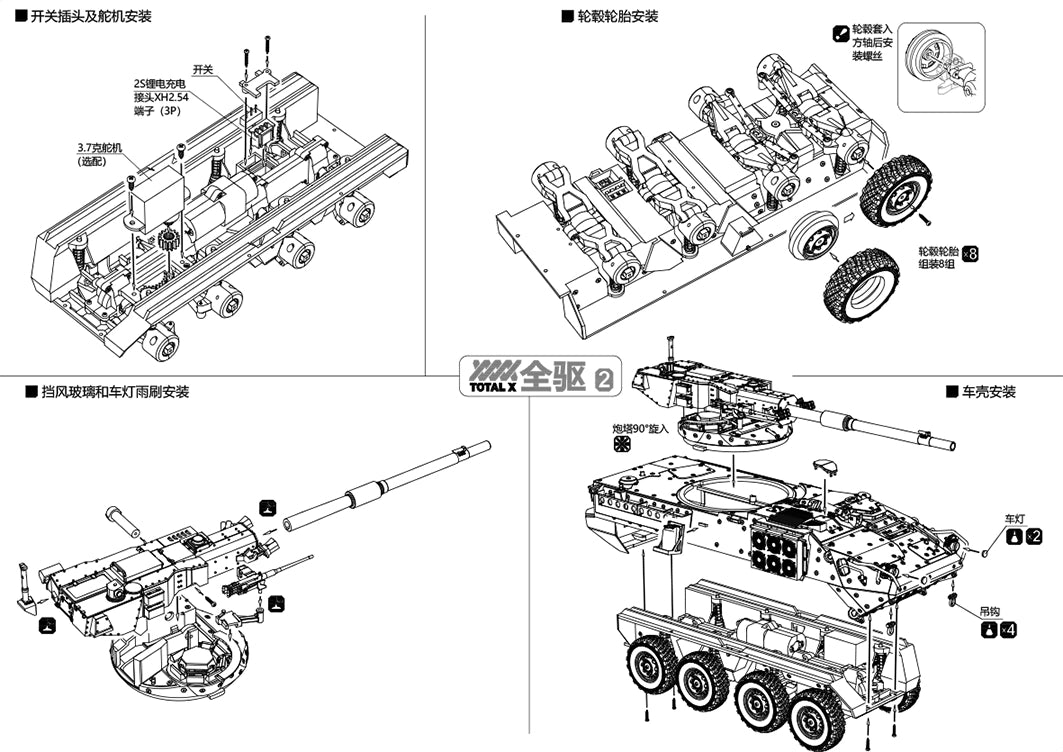 ■ 开关插头及舵机安装

开关

2S锂电充电接头XH2.54端子（3P）

3.7克舵机（选配）

■ 轮毂轮胎安装

轮毂套入方轴后安装螺丝

轮毂轮胎组装8组 ×8

TOTAL X 全驱 2

■ 挡风玻璃和车灯雨刷安装

■ 车壳安装

炮塔90°旋入

车灯 ×2

吊钩 ×4