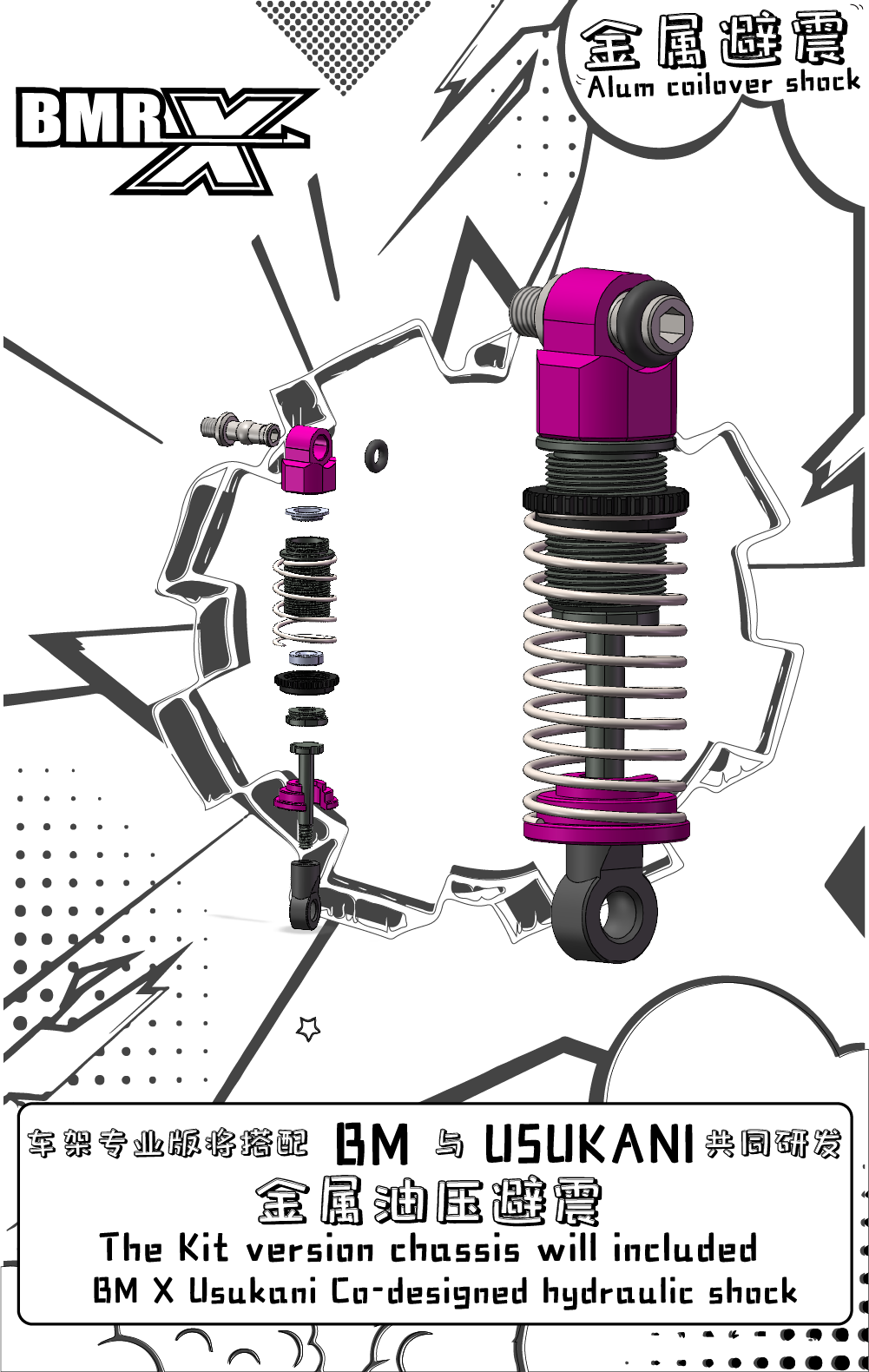 BMR X

金属避震
Alum coilover shock

车架专业版将搭配 BM 与 USUKANI 共同研发
金属油压避震
The Kit version chassis will included
BM X Usukani Co-designed hydraulic shock