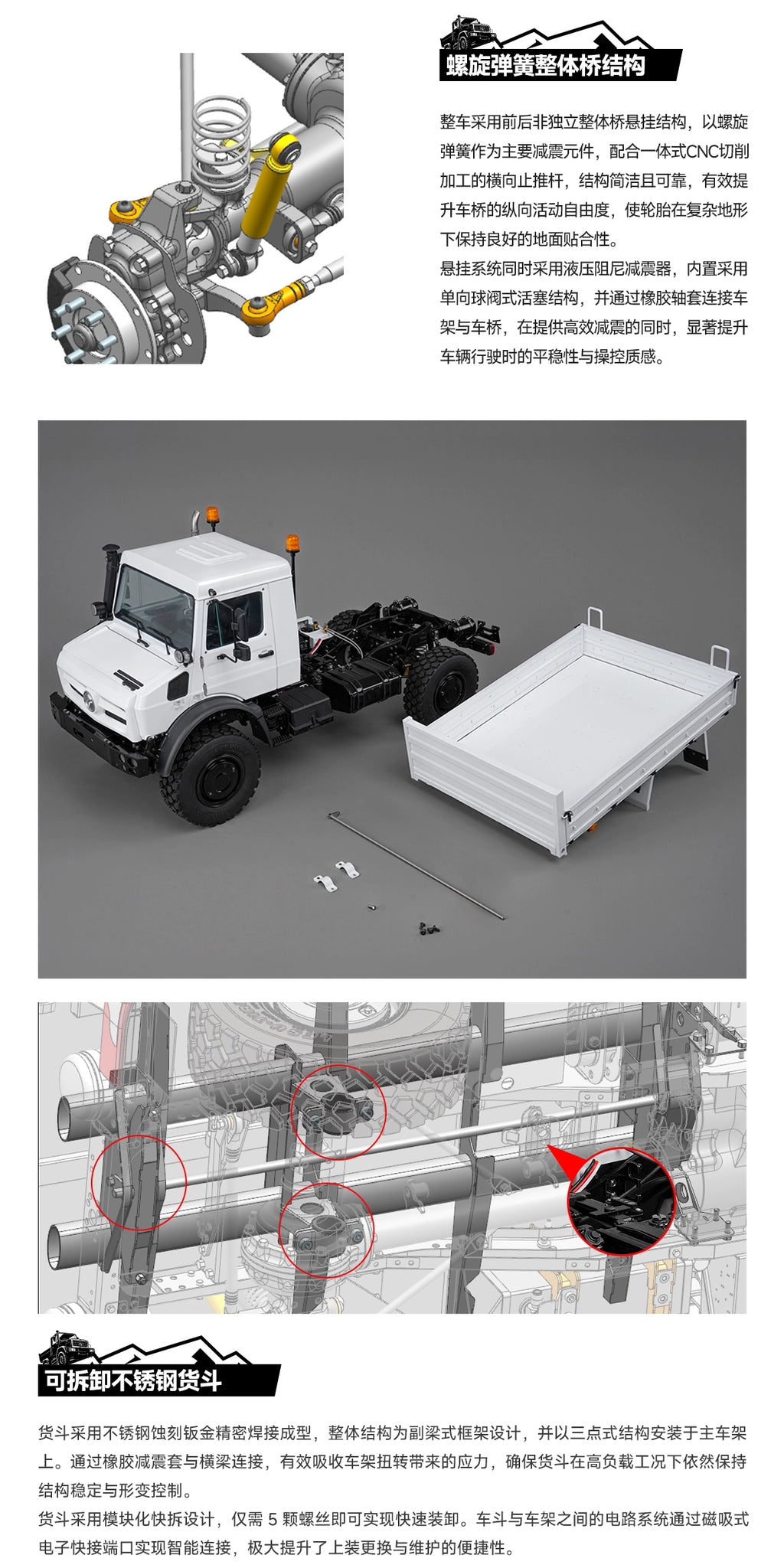 螺旋弹簧整体桥结构

整车采用前后非独立整体桥悬挂结构，以螺旋弹簧作为主要减震元件，配合一体式CNC切削加工的横向止推杆，结构简洁且可靠，有效提升车桥的纵向活动自由度，使轮胎在复杂地形下保持良好的地面贴合性。
悬挂系统同时采用液压阻尼减震器，内置采用单向球阀式活塞结构，并通过橡胶轴套连接车架与车桥，在提供高效减震的同时，显著提升车辆行驶时的平稳性与操控质感。

可拆卸不锈钢货斗

货斗采用不锈钢蚀刻钣金精密焊接成型，整体结构为副梁式框架设计，并以三点式结构安装于主车架上。通过橡胶减震套与横梁连接，有效吸收车架扭转带来的应力，确保货斗在高负载工况下依然保持结构稳定与形变控制。
货斗采用模块化快拆设计，仅需 5 颗螺丝即可实现快速装卸。车斗与车架之间的电路系统通过磁吸式电子快接端口实现智能连接，极大提升了上装更换与维护的便捷性。