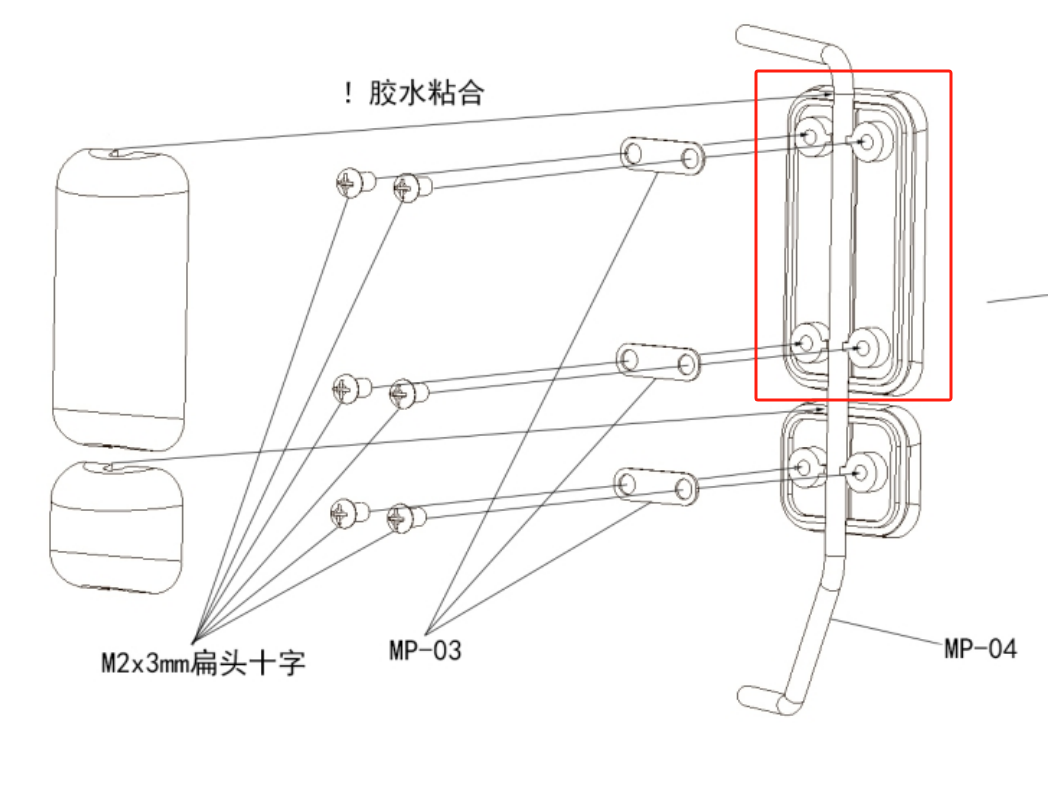 ! 胶水粘合

M2x3mm扁头十字

MP-03

MP-04