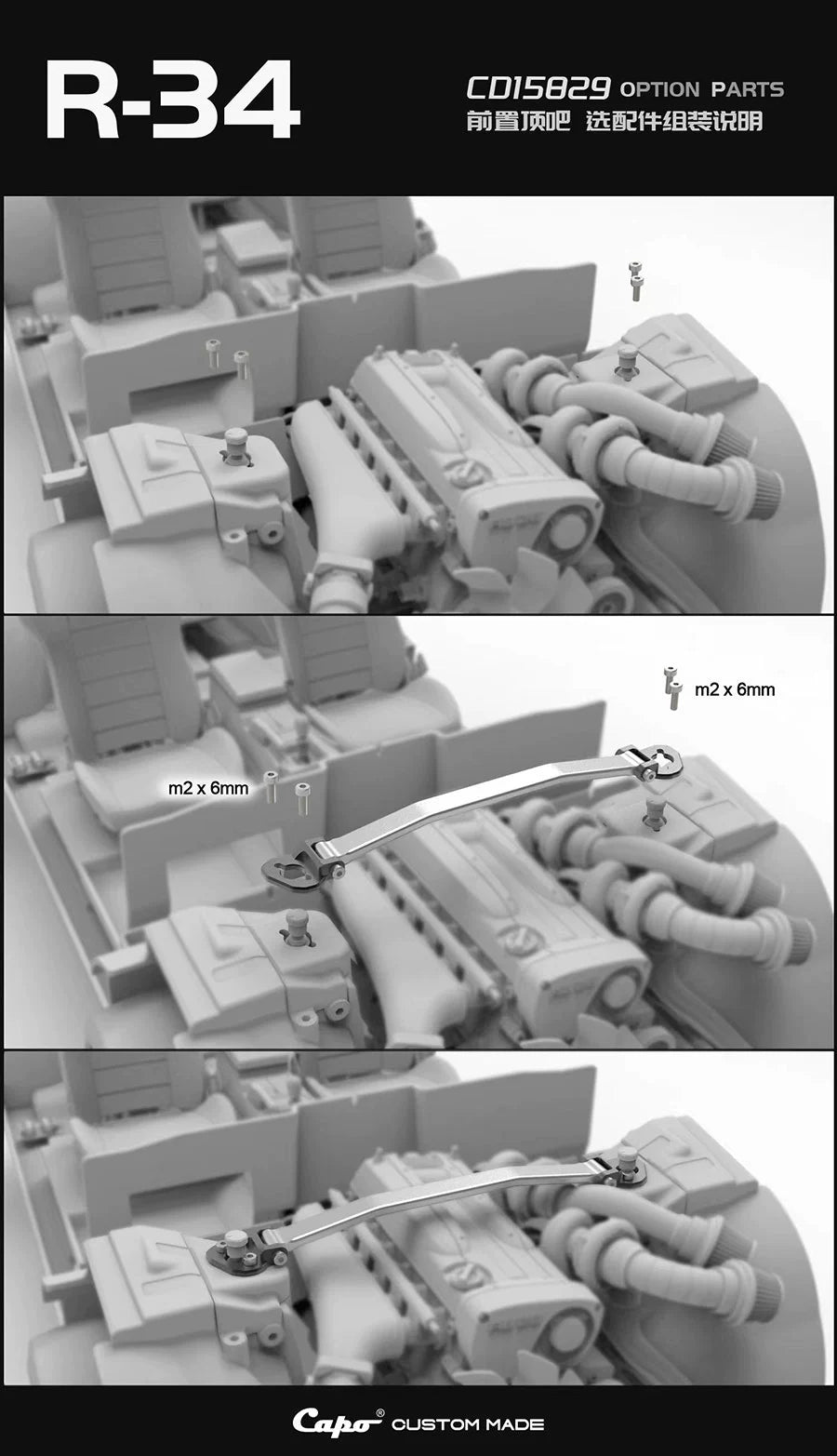 R-34

CD15829 OPTION PARTS
前置顶吧 选配件组装说明

m2 x 6mm

m2 x 6mm

Capo® CUSTOM MADE