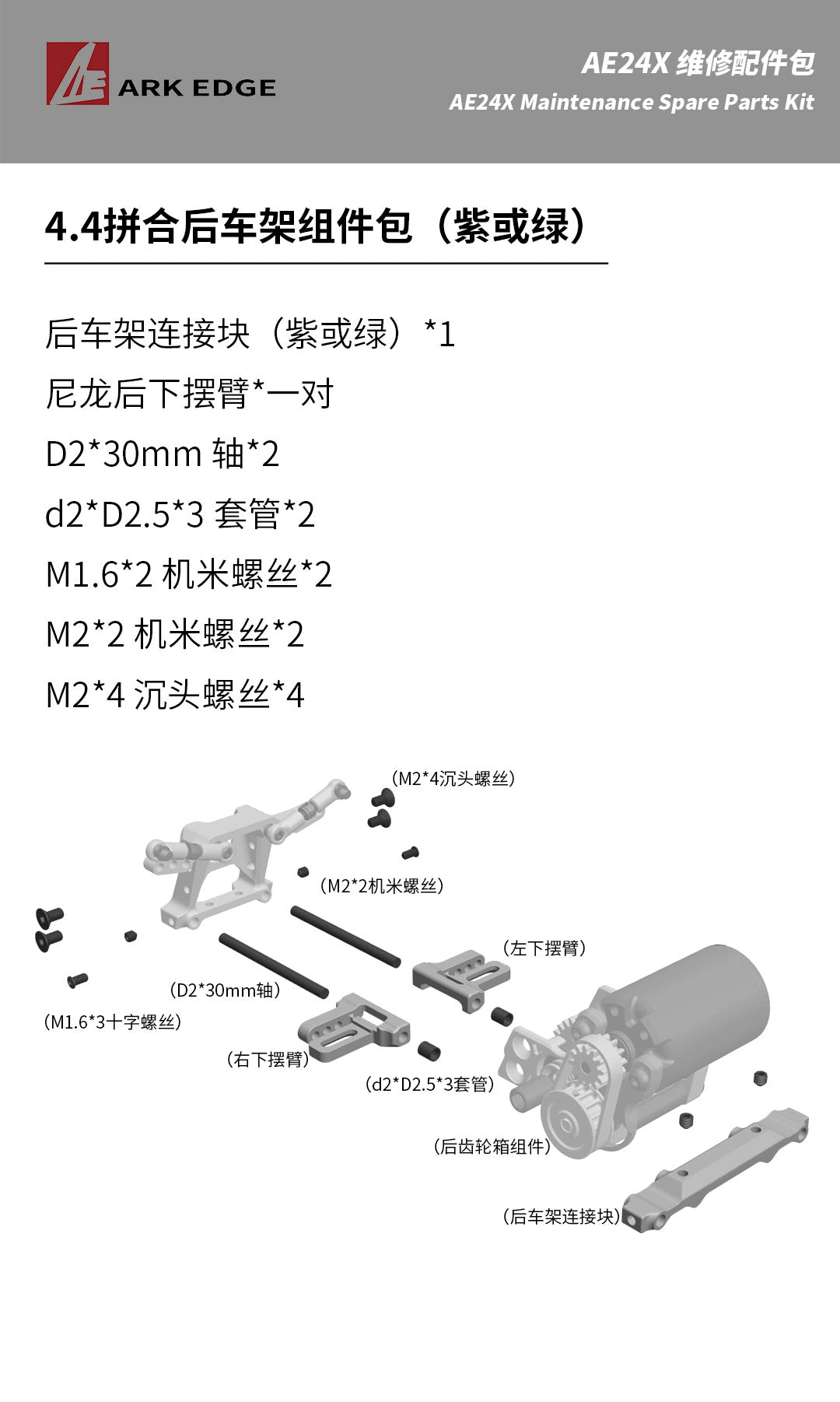 ARK EDGE

AE24X 维修配件包
AE24X Maintenance Spare Parts Kit

4.4拼合后车架组件包（紫或绿）

后车架连接块（紫或绿）*1
尼龙后下摆臂*一对
D2*30mm 轴*2
d2*D2.5*3 套管*2
M1.6*2 机米螺丝*2
M2*2 机米螺丝*2
M2*4 沉头螺丝*4

（M2*4沉头螺丝）
（M2*2机米螺丝）
（左下摆臂）
（D2*30mm轴）
（M1.6*3十字螺丝）
（右下摆臂）
（d2*D2.5*3套管）
（后齿轮箱组件）
（后车架连接块）