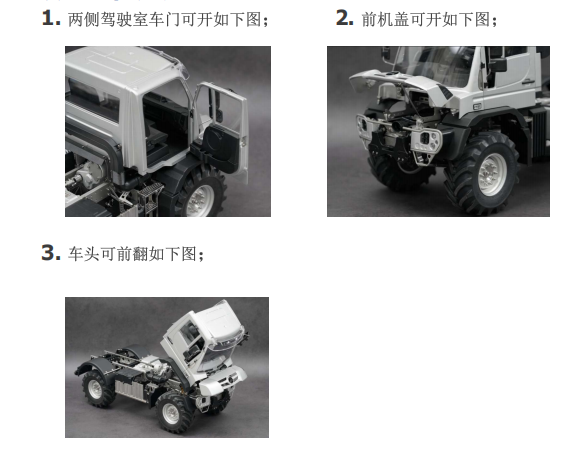 1. 两侧驾驶室车门可开如下图；

2. 前机盖可开如下图；

3. 车头可前翻如下图；