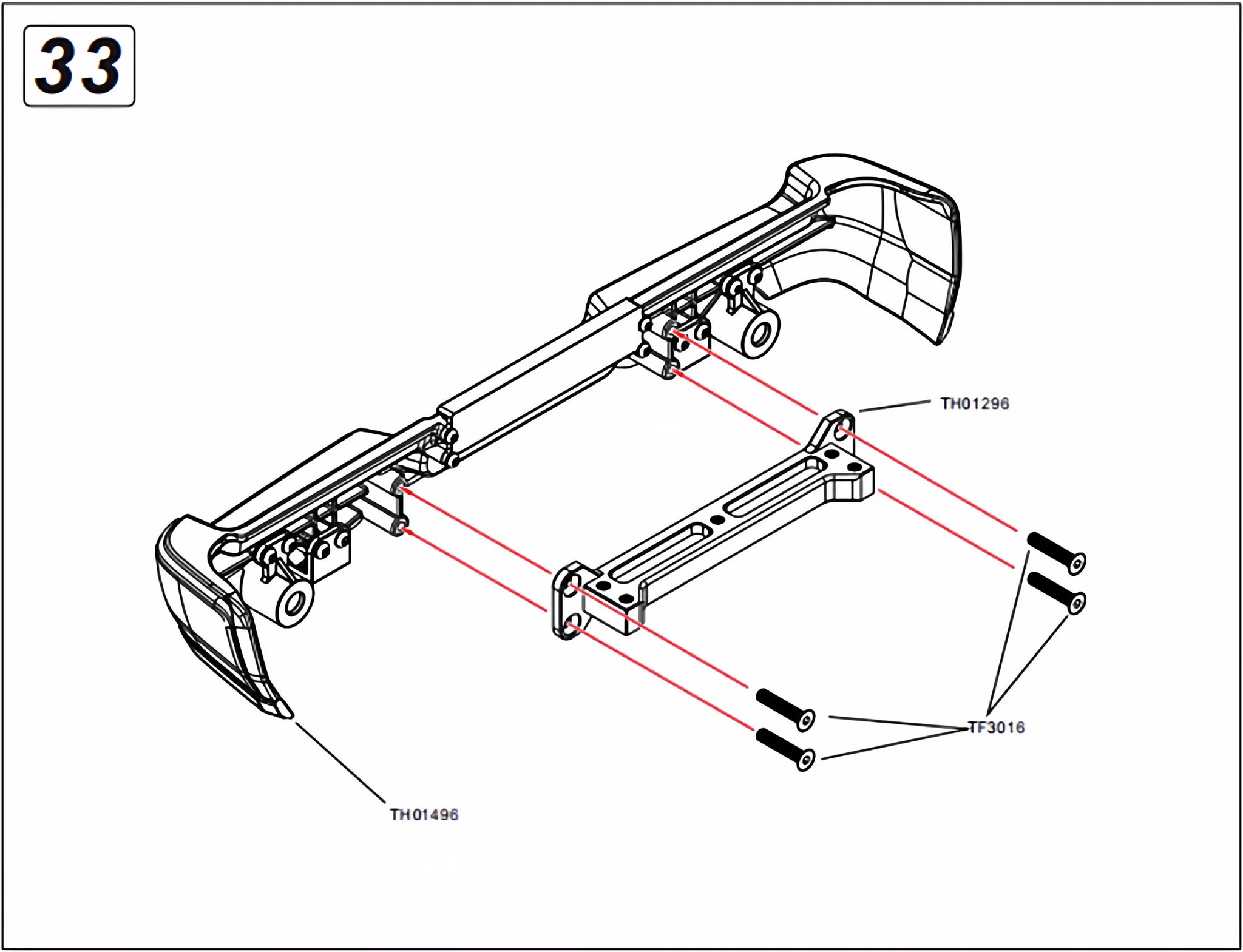 33

TH01296

TF3016

TH01496