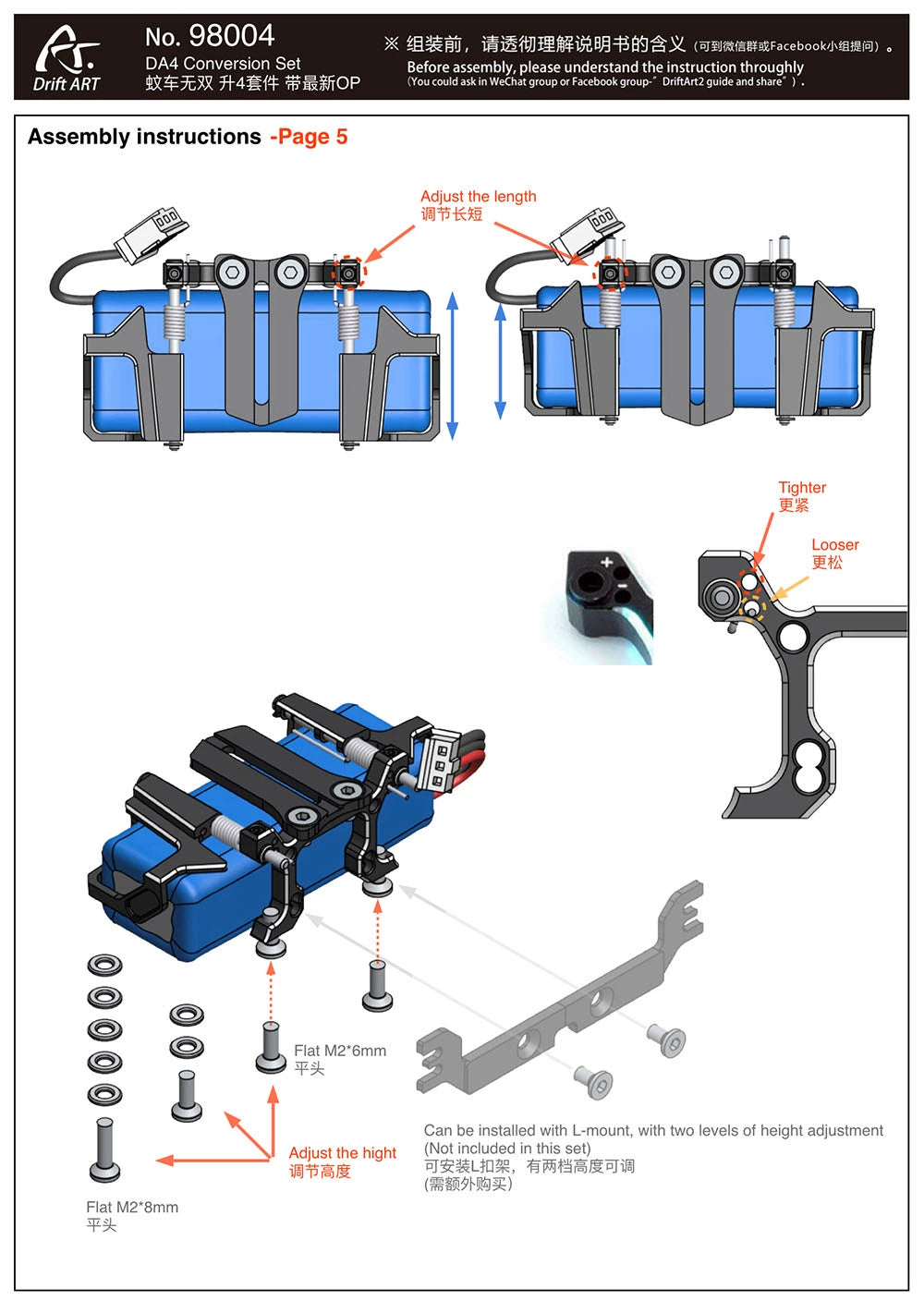 Drift ART

No. 98004
DA4 Conversion Set
蚊车无双 升4套件 带最新OP

※ 组装前，请透彻理解说明书的含义（可到微信群或Facebook小组提问）。
Before assembly, please understand the instruction throughly
（You could ask in WeChat group or Facebook group-"DriftArt2 guide and share"）.

Assembly instructions -Page 5

Adjust the length
调节长短

Tighter
更紧

Looser
更松

+
-

Flat M2*6mm
平头

Adjust the hight
调节高度

Flat M2*8mm
平头

Can be installed with L-mount, with two levels of height adjustment
(Not included in this set)
可安装L扣架，有两档高度可调
(需额外购买)