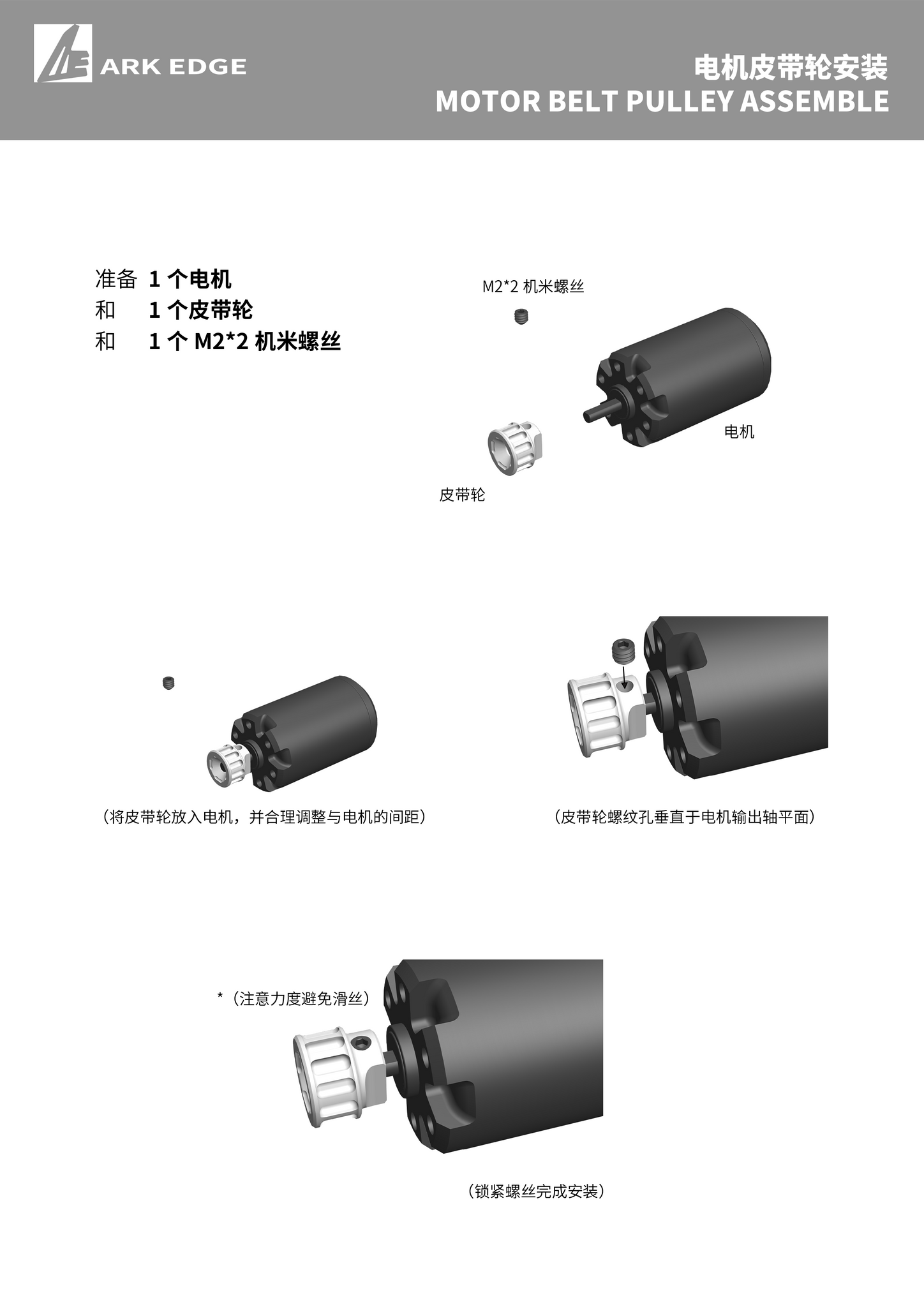 ARK EDGE

电机皮带轮安装
MOTOR BELT PULLEY ASSEMBLE

准备 1 个电机
和 1 个皮带轮
和 1 个 M2*2 机米螺丝

M2*2 机米螺丝

电机

皮带轮

（将皮带轮放入电机，并合理调整与电机的间距）

（皮带轮螺纹孔垂直于电机输出轴平面）

*（注意力度避免滑丝）

（锁紧螺丝完成安装）