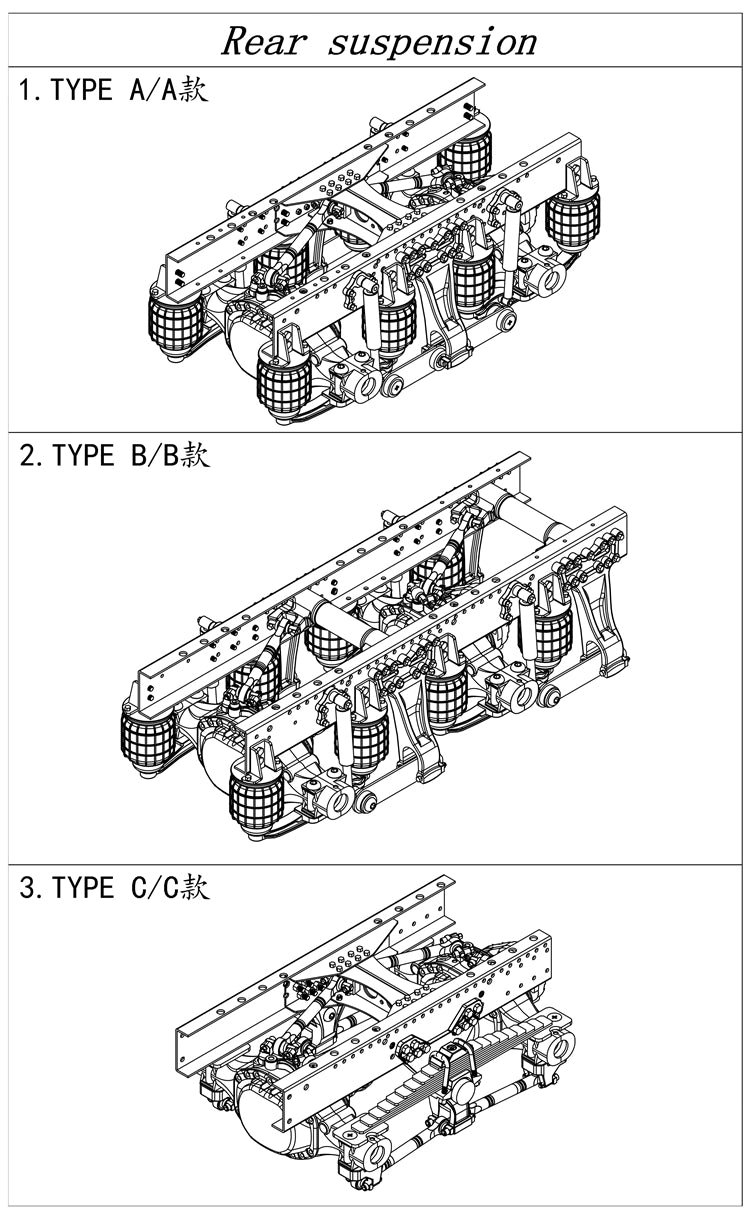 Rear suspension

1. TYPE A/A款

2. TYPE B/B款

3. TYPE C/C款