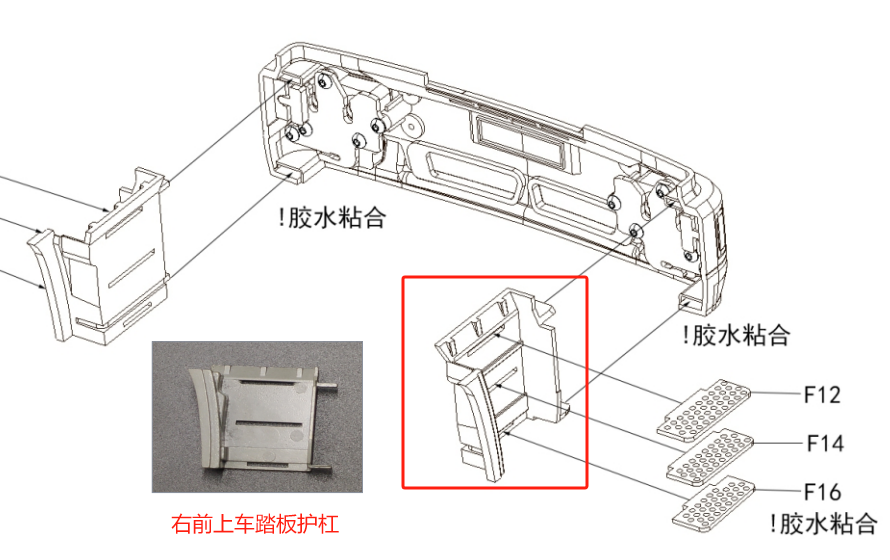 !胶水粘合

!胶水粘合

F12

F14

F16

!胶水粘合

右前上车踏板护杠