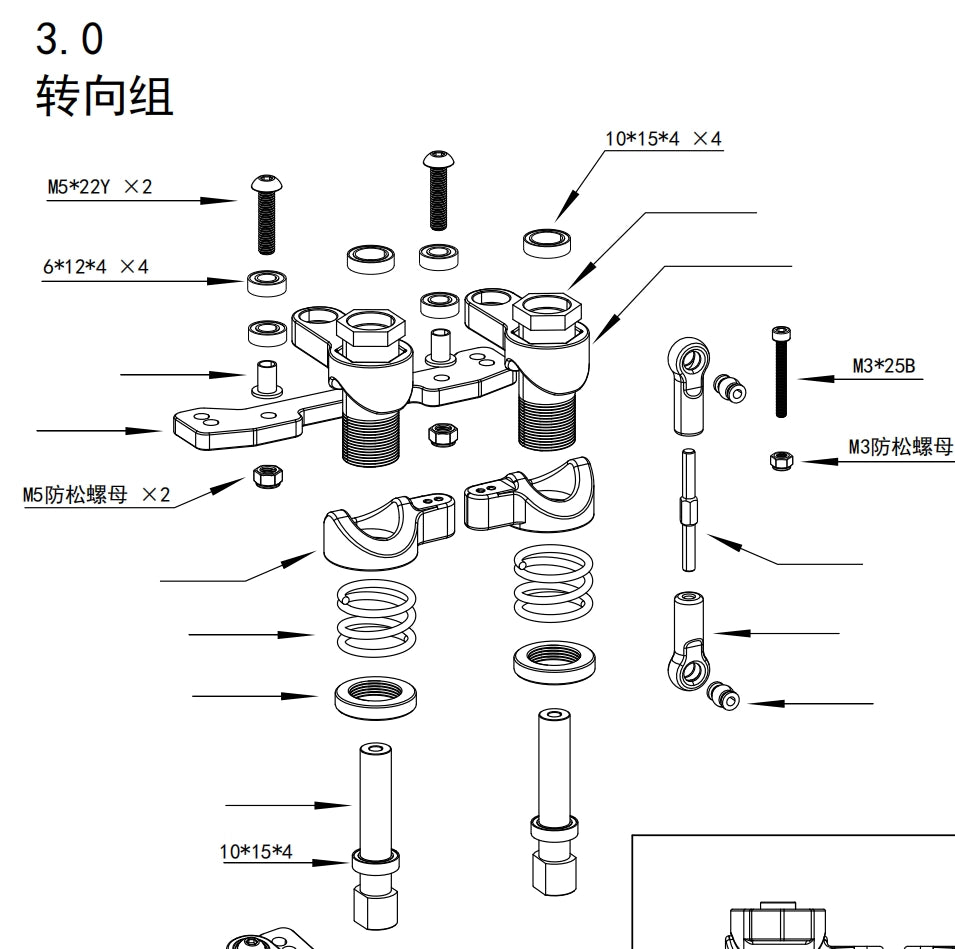 3.0
转向组

10*15*4 ×4

M5*22Y ×2

6*12*4 ×4

M3*25B

M3防松螺母

M5防松螺母 ×2

10*15*4