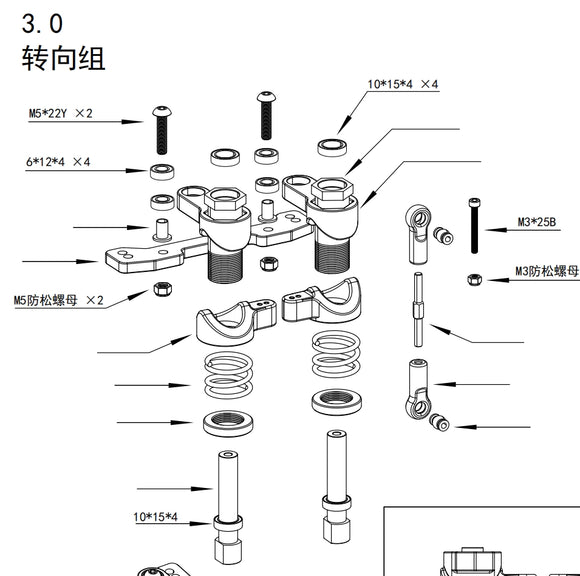 3.0
转向组

10*15*4 ×4

M5*22Y ×2

6*12*4 ×4

M3*25B

M3防松螺母

M5防松螺母 ×2

10*15*4