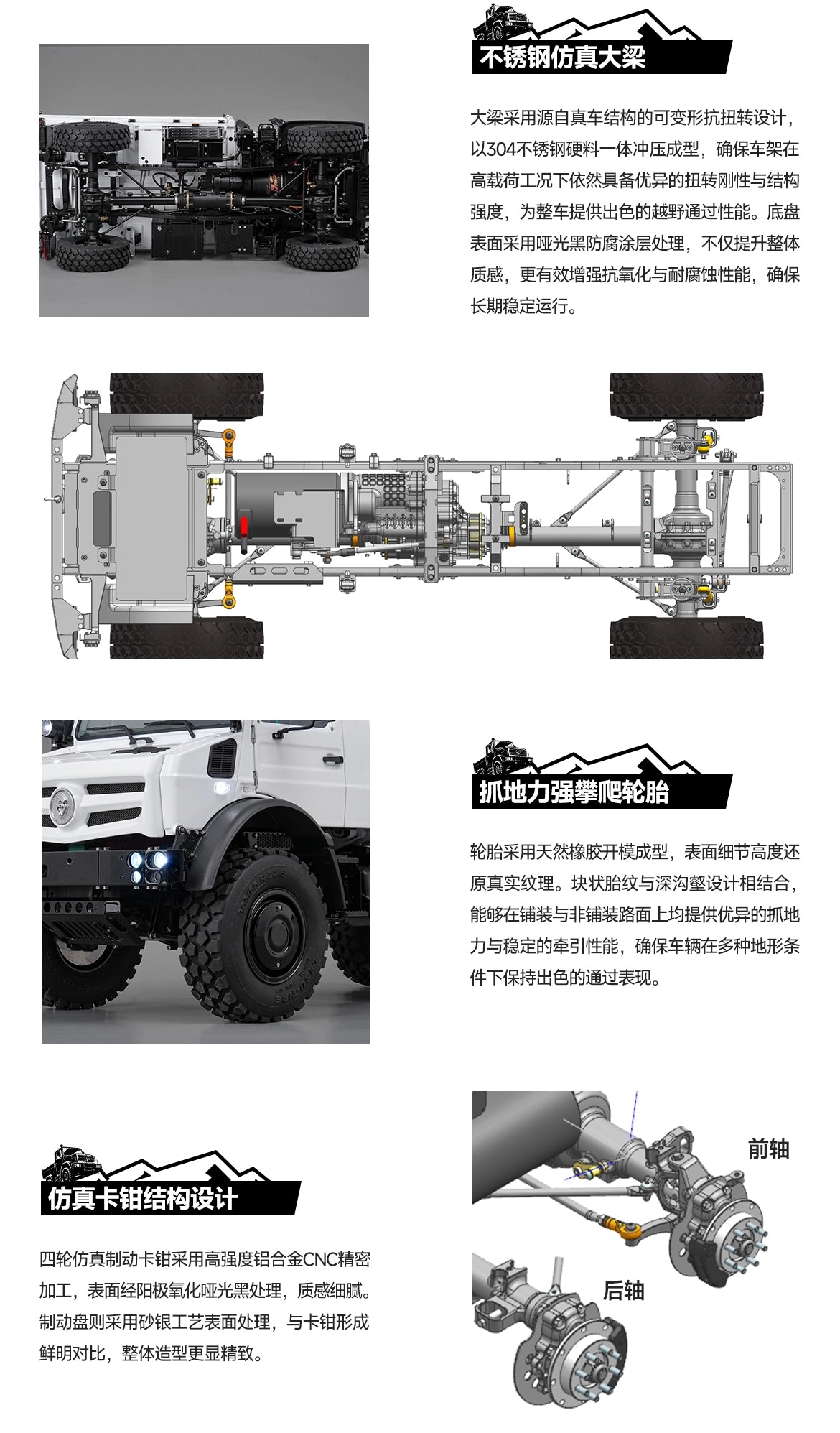 不锈钢仿真大梁

大梁采用源自真车结构的可变形抗扭转设计，以304不锈钢硬料一体冲压成型，确保车架在高载荷工况下依然具备优异的扭转刚性与结构强度，为整车提供出色的越野通过性能。底盘表面采用哑光黑防腐涂层处理，不仅提升整体质感，更有效增强抗氧化与耐腐蚀性能，确保长期稳定运行。

抓地力强攀爬轮胎

轮胎采用天然橡胶开模成型，表面细节高度还原真实纹理。块状胎纹与深沟壑设计相结合，能够在铺装与非铺装路面上均提供优异的抓地力与稳定的牵引性能，确保车辆在多种地形条件下保持出色的通过表现。

仿真卡钳结构设计

四轮仿真制动卡钳采用高强度铝合金CNC精密加工，表面经阳极氧化哑光黑处理，质感细腻。制动盘则采用砂银工艺表面处理，与卡钳形成鲜明对比，整体造型更显精致。

前轴

后轴