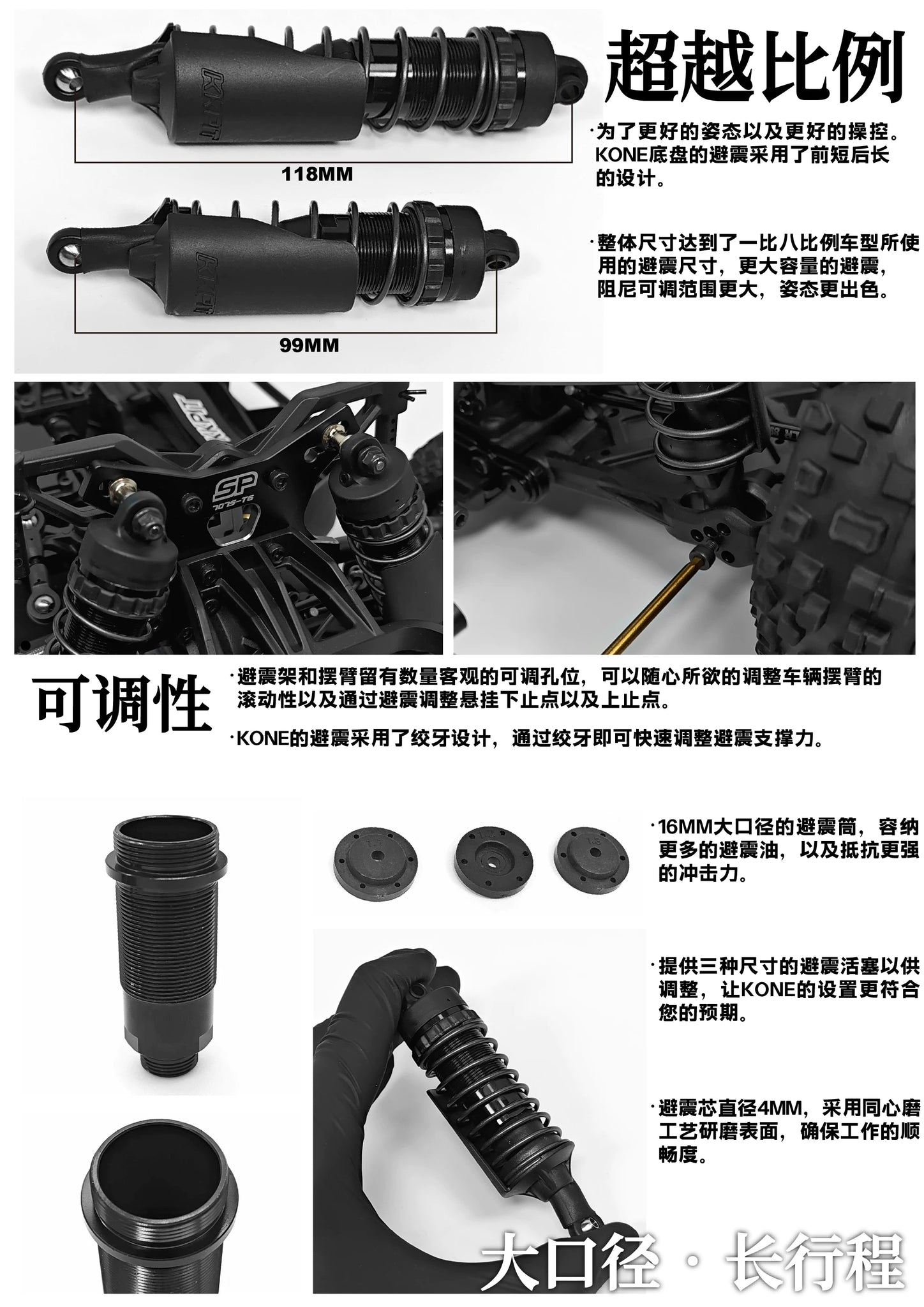 KRFT

118MM

KRFT

99MM

超越比例

·为了更好的姿态以及更好的操控。KONE底盘的避震采用了前短后长的设计。

·整体尺寸达到了一比八比例车型所使用的避震尺寸，更大容量的避震，阻尼可调范围更大，姿态更出色。

SP
7075-T6

可调性

·避震架和摆臂留有数量客观的可调孔位，可以随心所欲的调整车辆摆臂的滚动性以及通过避震调整悬挂下止点以及上止点。

·KONE的避震采用了绞牙设计，通过绞牙即可快速调整避震支撑力。

·16MM大口径的避震筒，容纳更多的避震油，以及抵抗更强的冲击力。

·提供三种尺寸的避震活塞以供调整，让KONE的设置更符合您的预期。

·避震芯直径4MM，采用同心磨工艺研磨表面，确保工作的顺畅度。

大口径 · 长行程