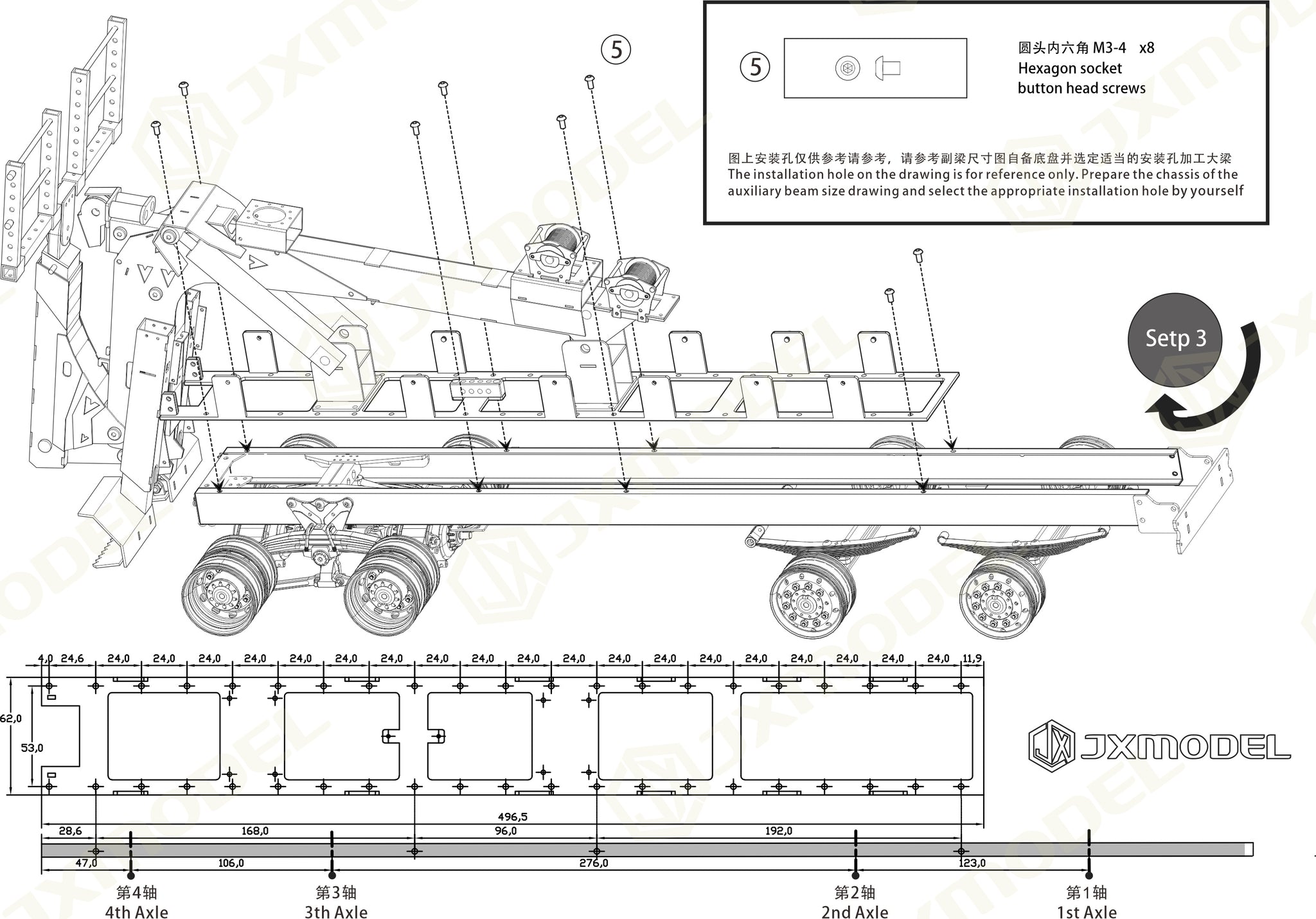 ⑤

⑤

圆头内六角 M3-4 x8
Hexagon socket
button head screws

图上安装孔仅供参考请参考，请参考副梁尺寸图自备底盘并选定适当的安装孔加工大梁
The installation hole on the drawing is for reference only. Prepare the chassis of the auxiliary beam size drawing and select the appropriate installation hole by yourself

Setp 3

4,0 24,6 24,0 24,0 24,0 24,0 24,0 24,0 24,0 24,0 24,0 24,0 24,0 24,0 24,0 24,0 24,0 24,0 24,0 24,0 24,0 11,9

62,0
53,0

JXMODEL

496,5
28,6 168,0 96,0 192,0
47,0 106,0 276,0 123,0

第4轴
4th Axle
第3轴
3th Axle
第2轴
2nd Axle
第1轴
1st Axle