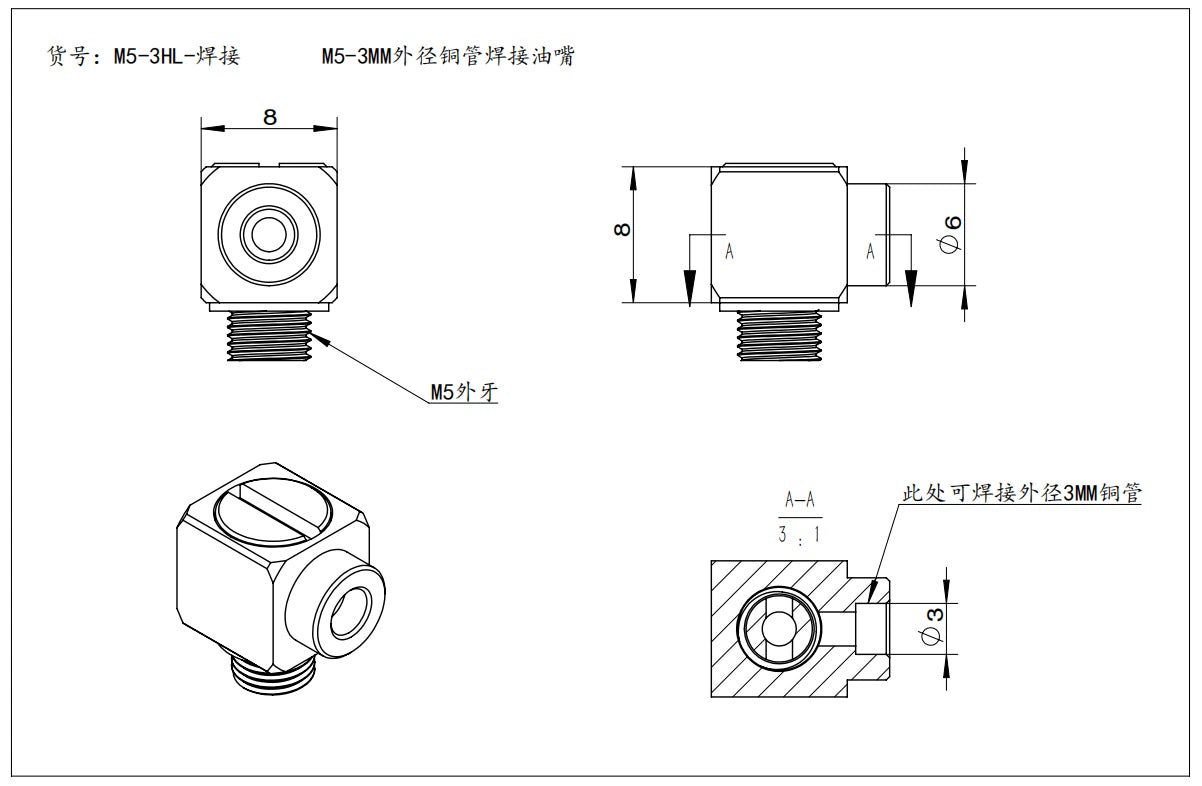 货号：M5-3HL-焊接　　M5-3MM外径铜管焊接油嘴

8

M5外牙

8

A

A

$\phi 6$

A-A
3 : 1

此处可焊接外径3MM铜管

$\phi 3$